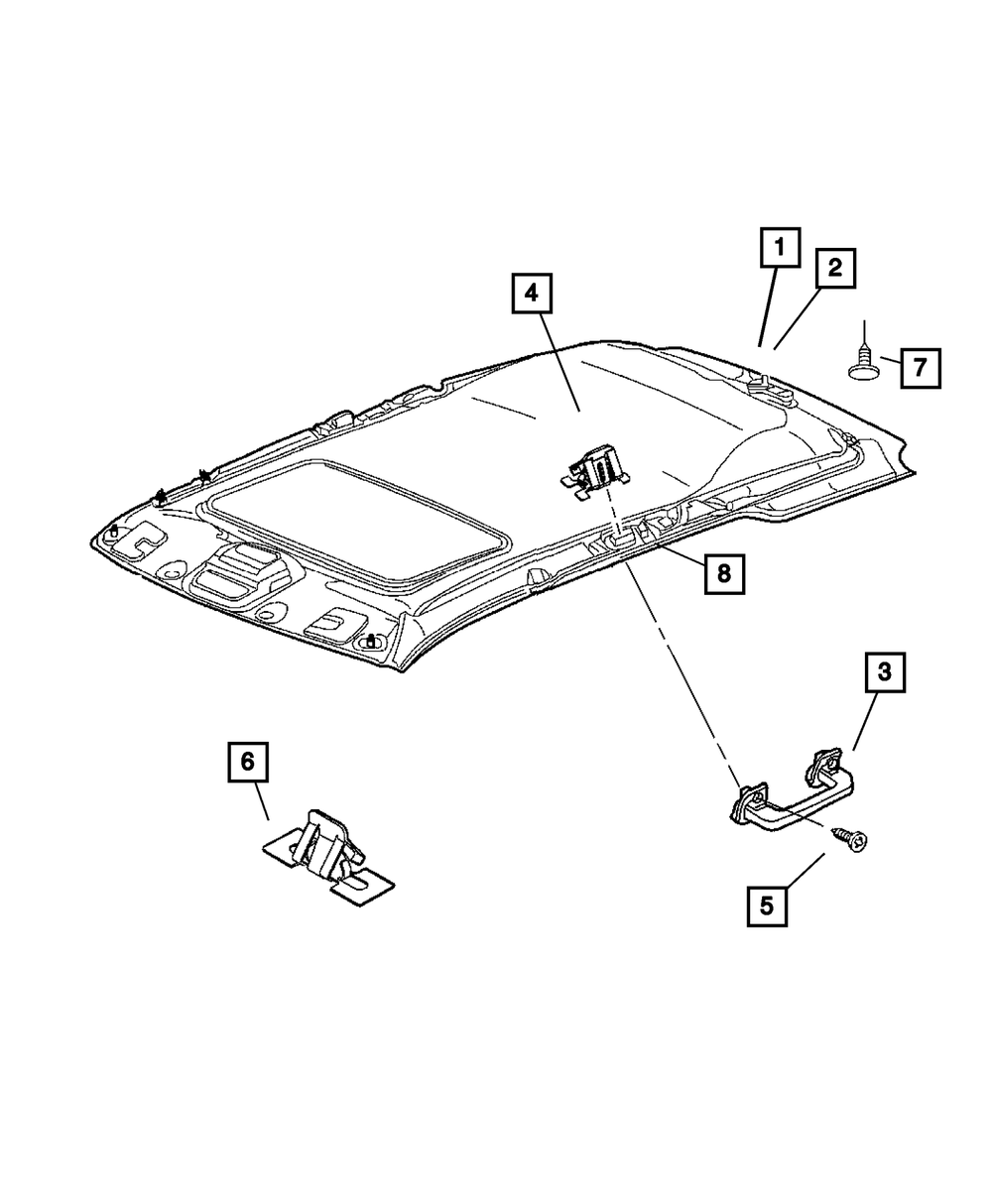 1
2
4
7
8
3
6
5