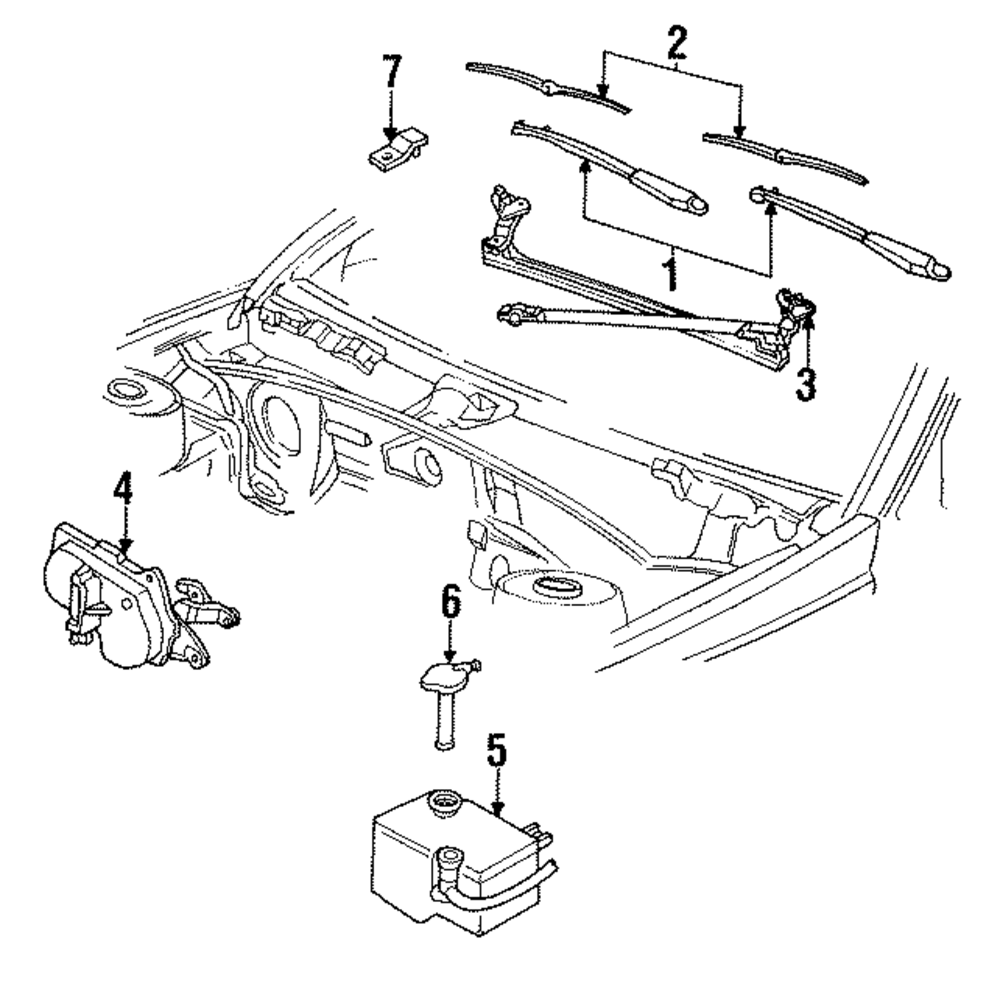 7
2
1
3
4
6
5