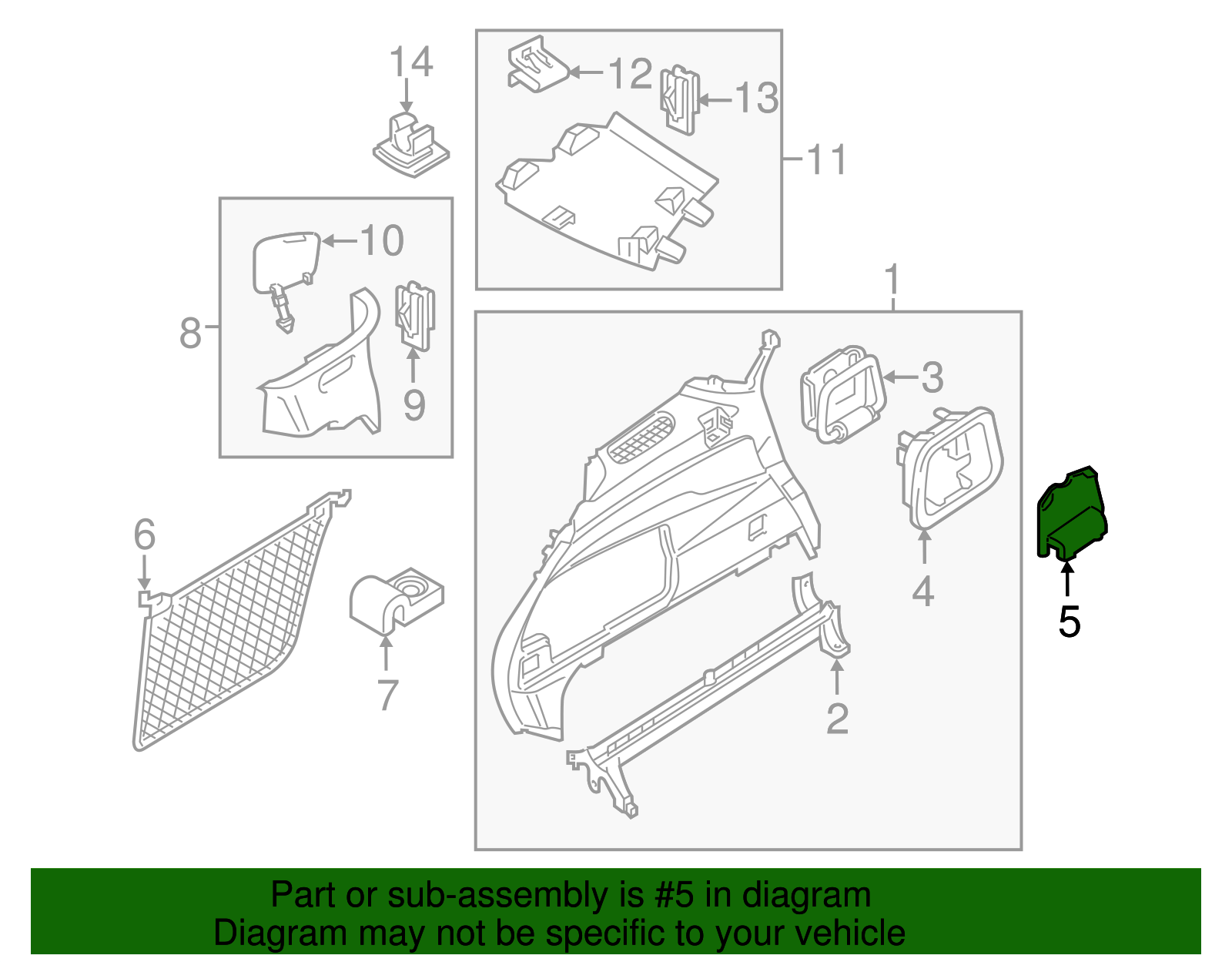 14
12
13
11
10
8
9
1
3
4
5
6
7
2

Part or sub-assembly is #5 in diagram
Diagram may not be specific to your vehicle