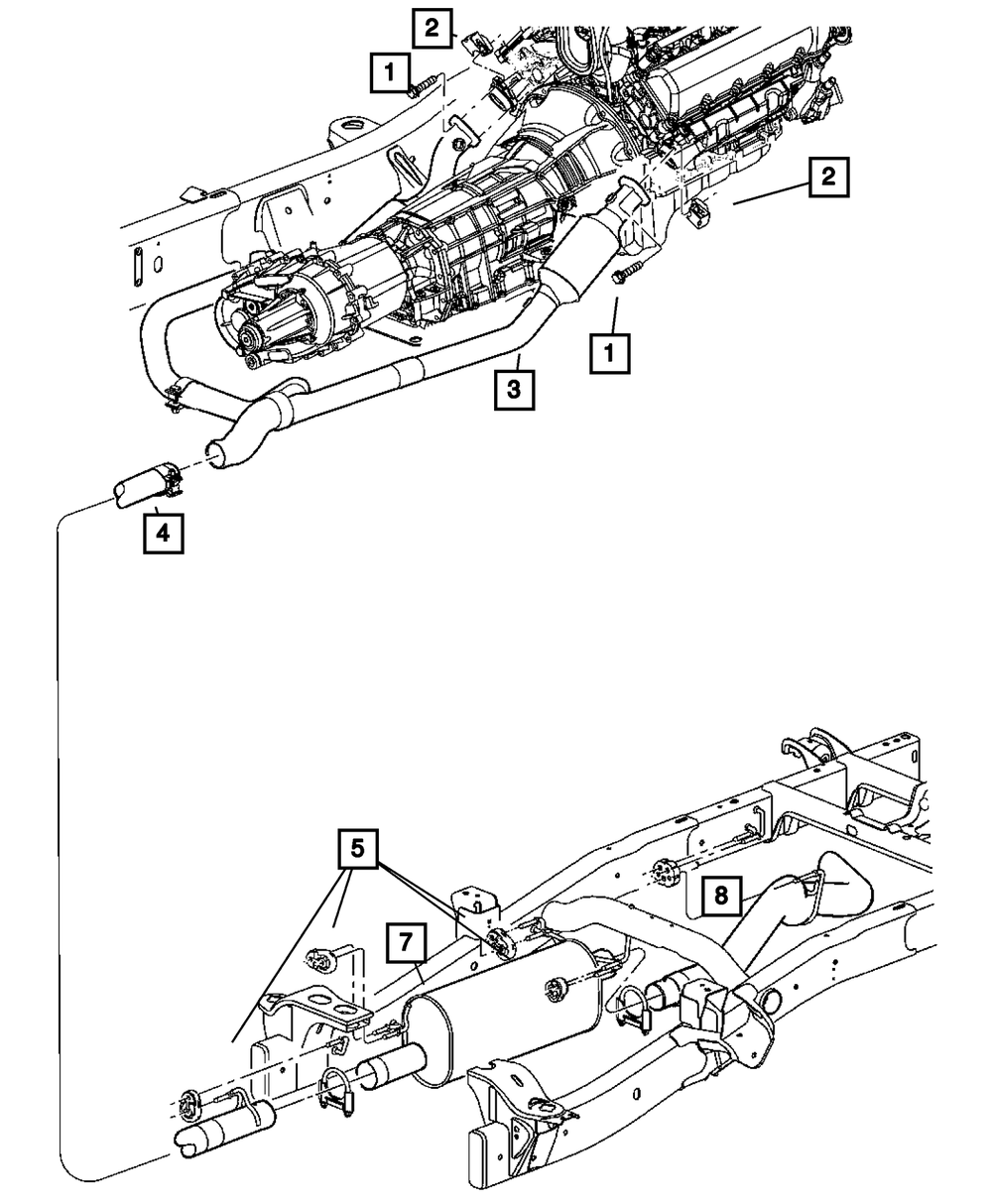 2
1
2
1
3
4
5
7
8