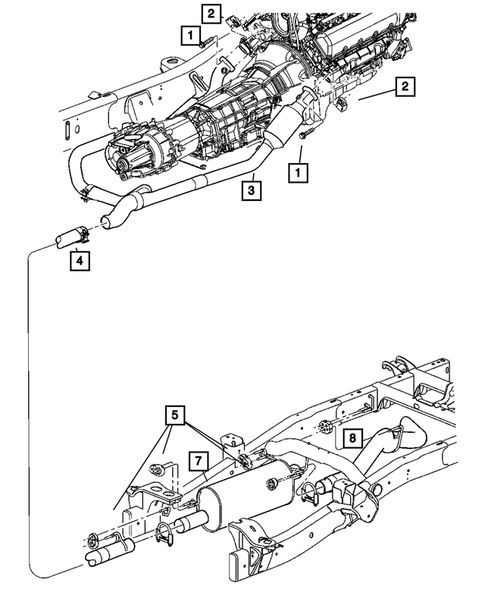 2
1
2
1
3
4
5
7
8