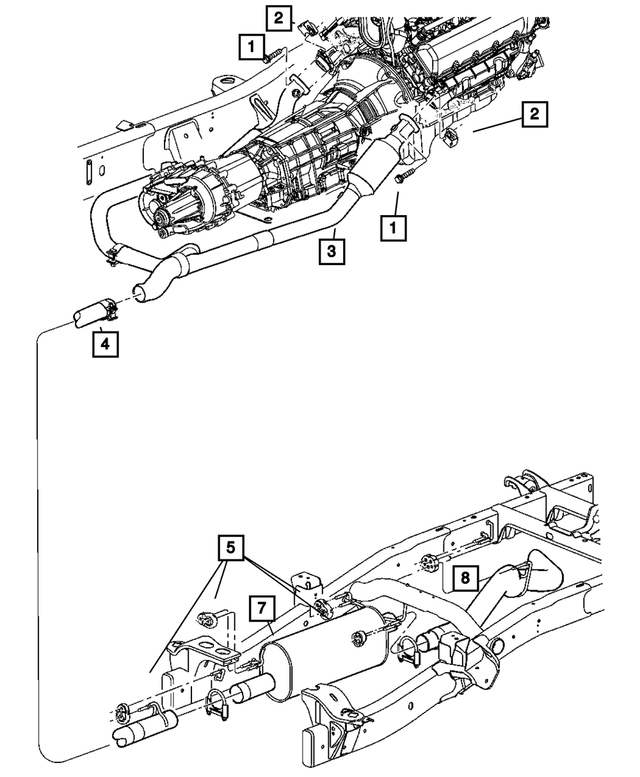 2
1
2
1
3
4
5
7
8