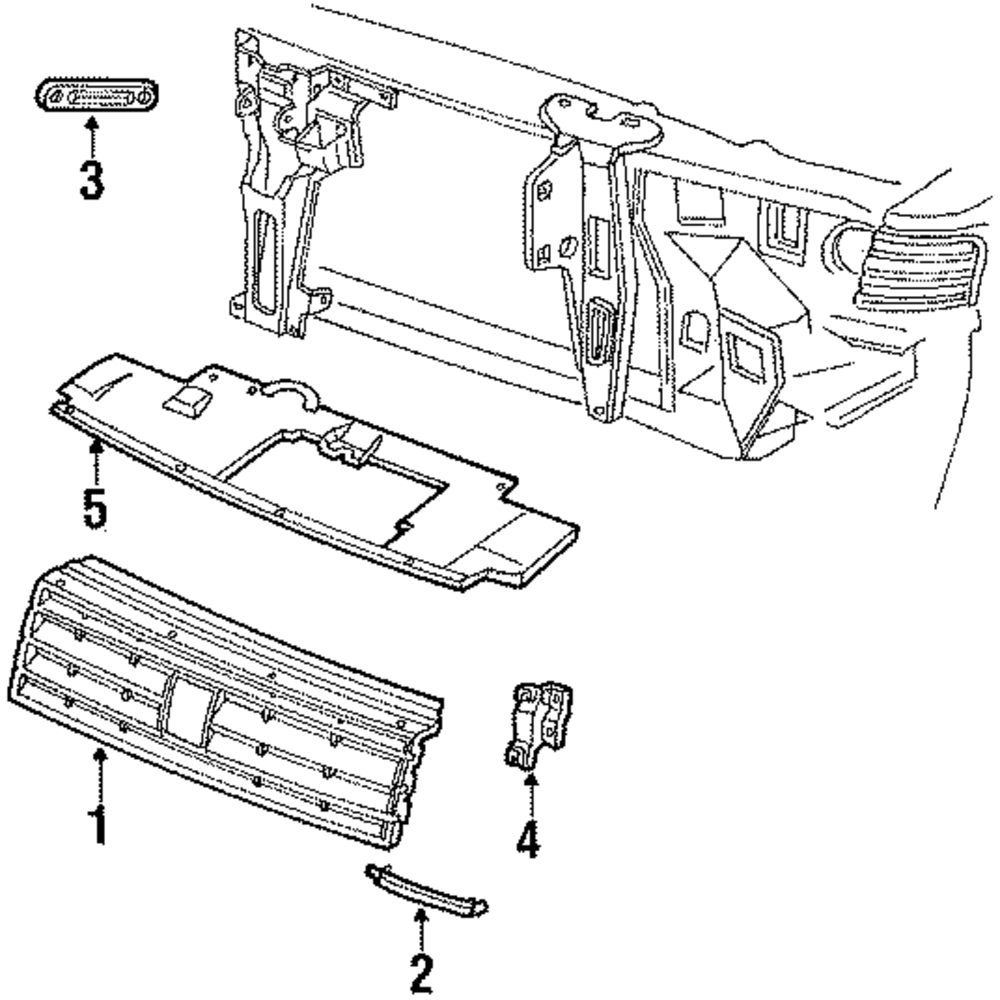 3
5
1
4
2