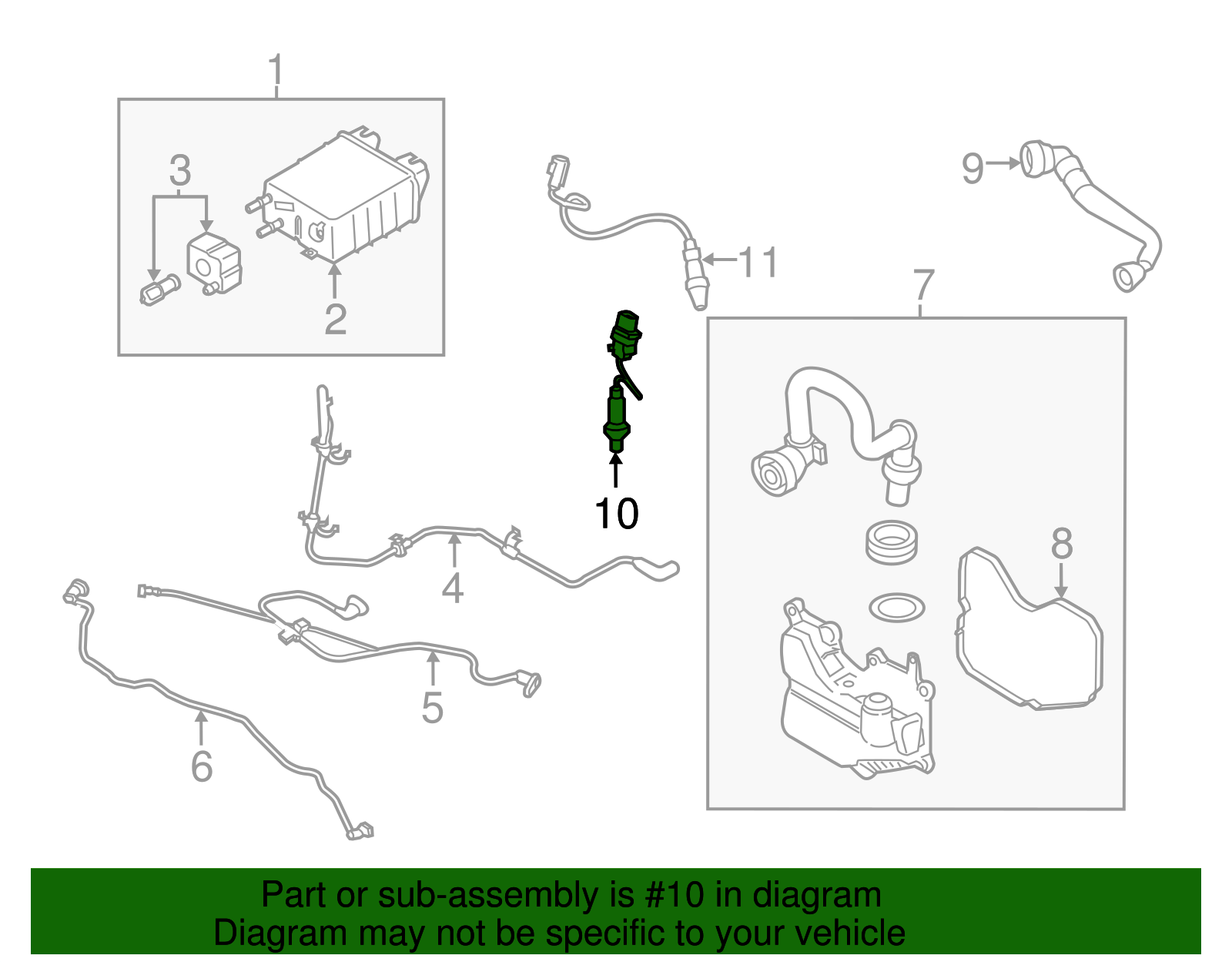 1
3
2
11
9
7
10
4
8
5
6

Part or sub-assembly is #10 in diagram
Diagram may not be specific to your vehicle