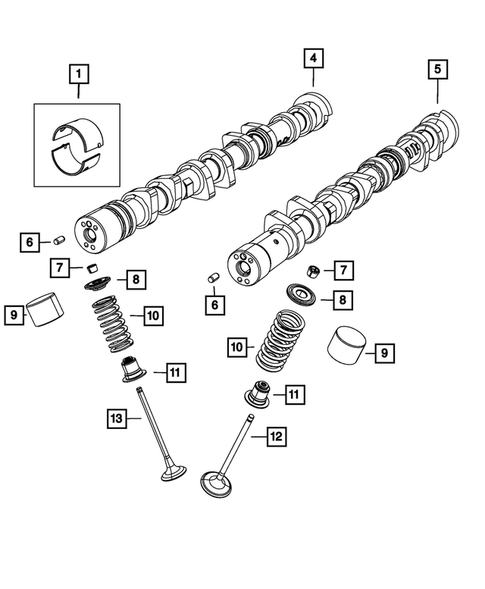 1
4
5
6
7
8
9
10
11
13
6
7
8
10
9
11
12