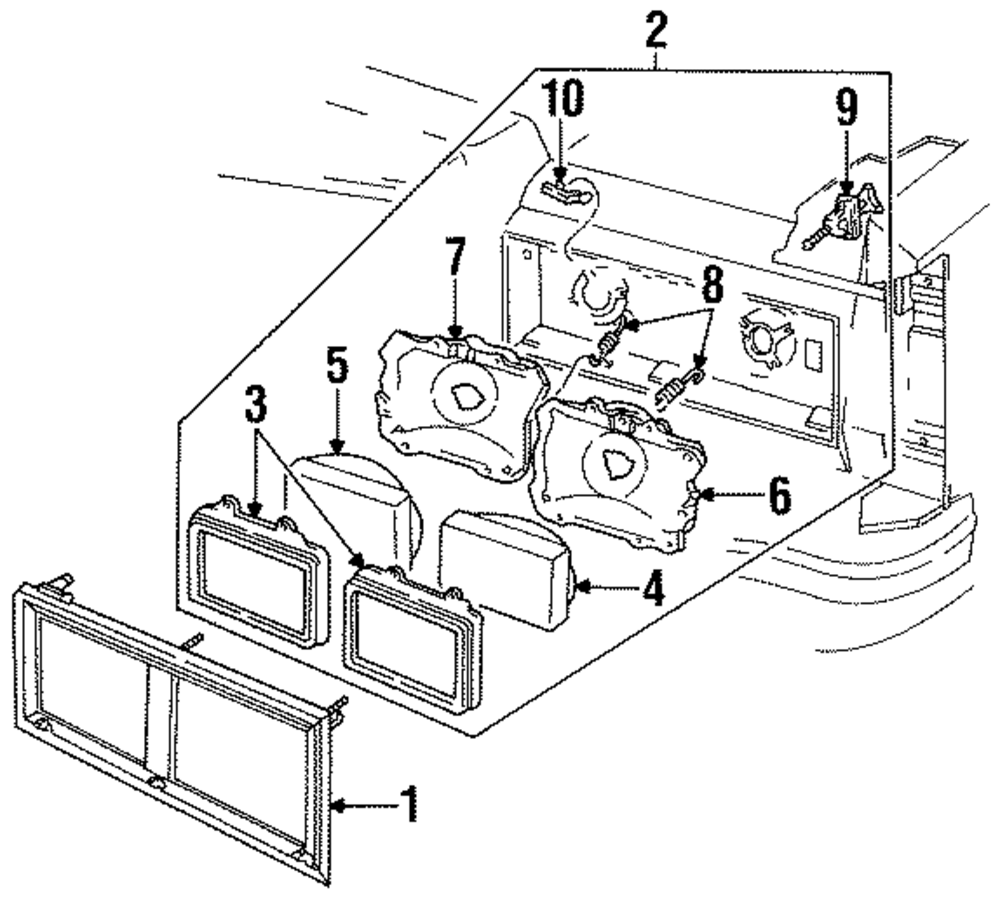 2
10
9
7
8
5
3
6
4
1