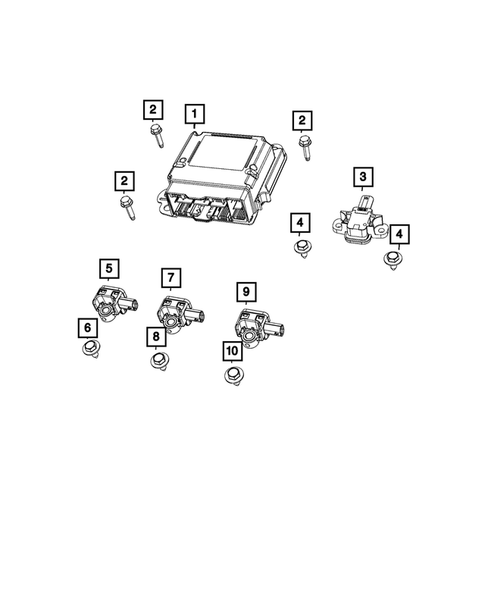 2
1
2
2
3
4
4
5
7
9
6
8
10