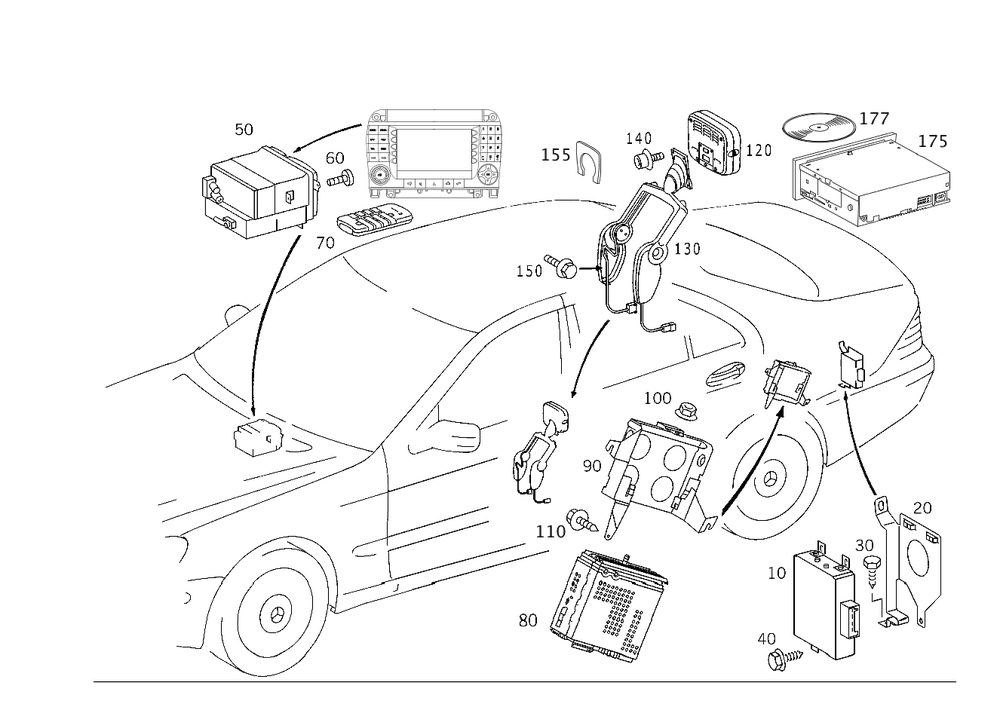 50
60
70
155
140
120
177
175
150
130
100
90
110
80
20
30
10
40