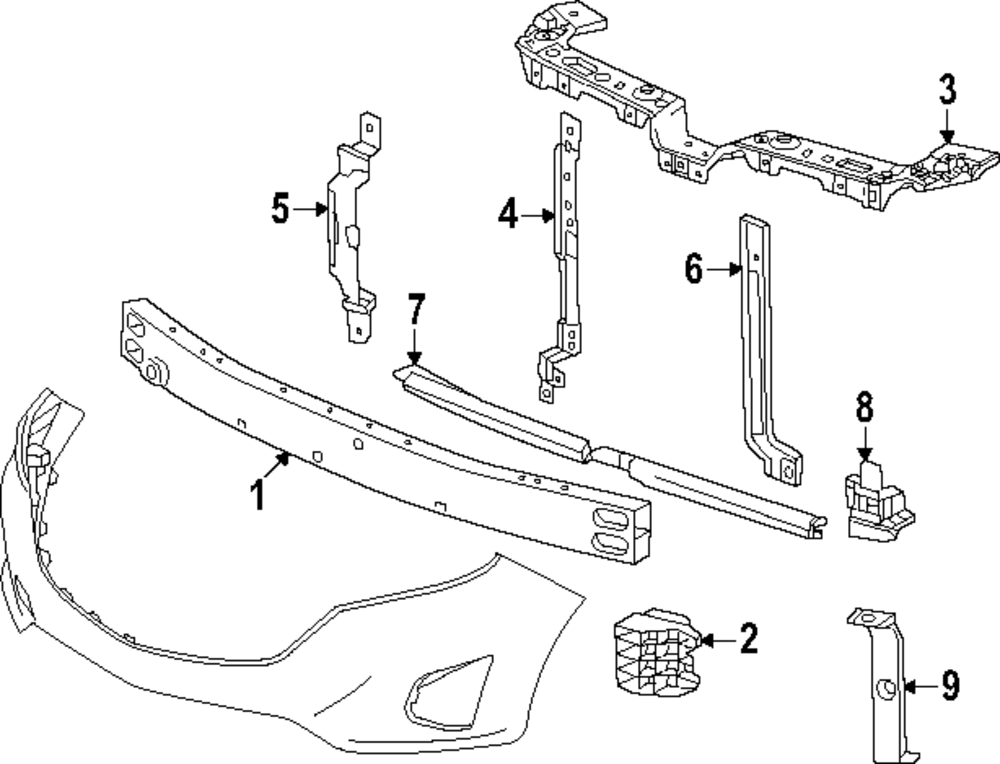 3
5
4
6
7
8
1
2
9