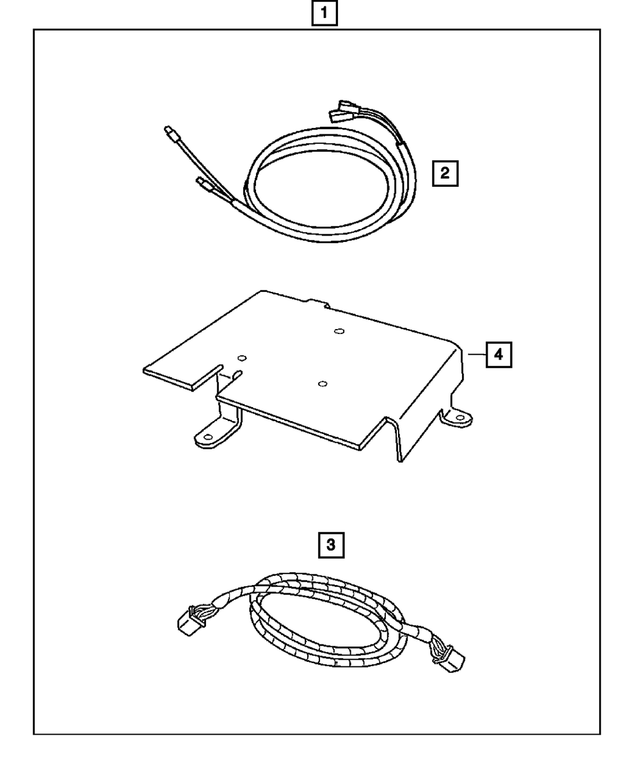 1

2

4

3