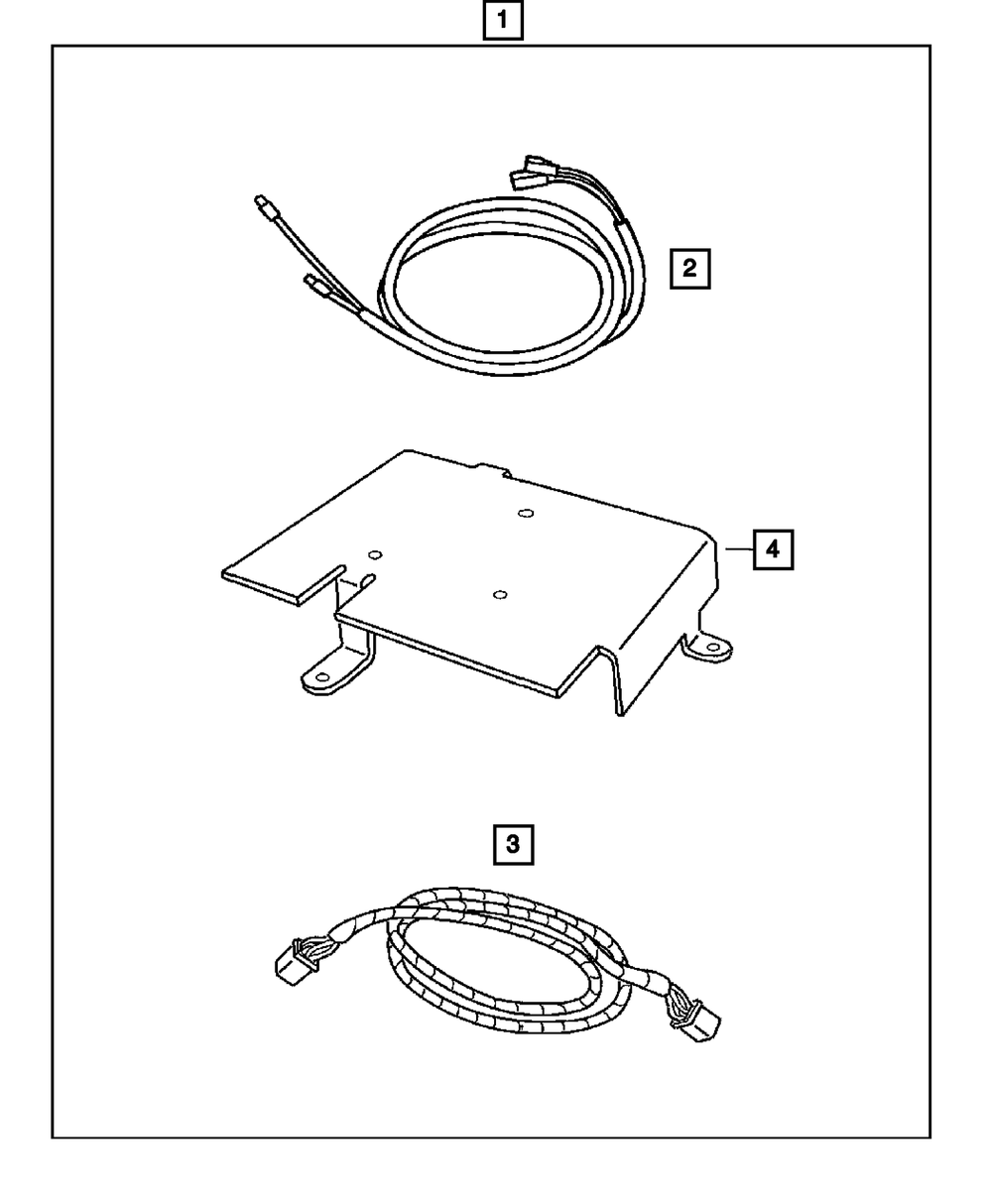 1

2

4

3