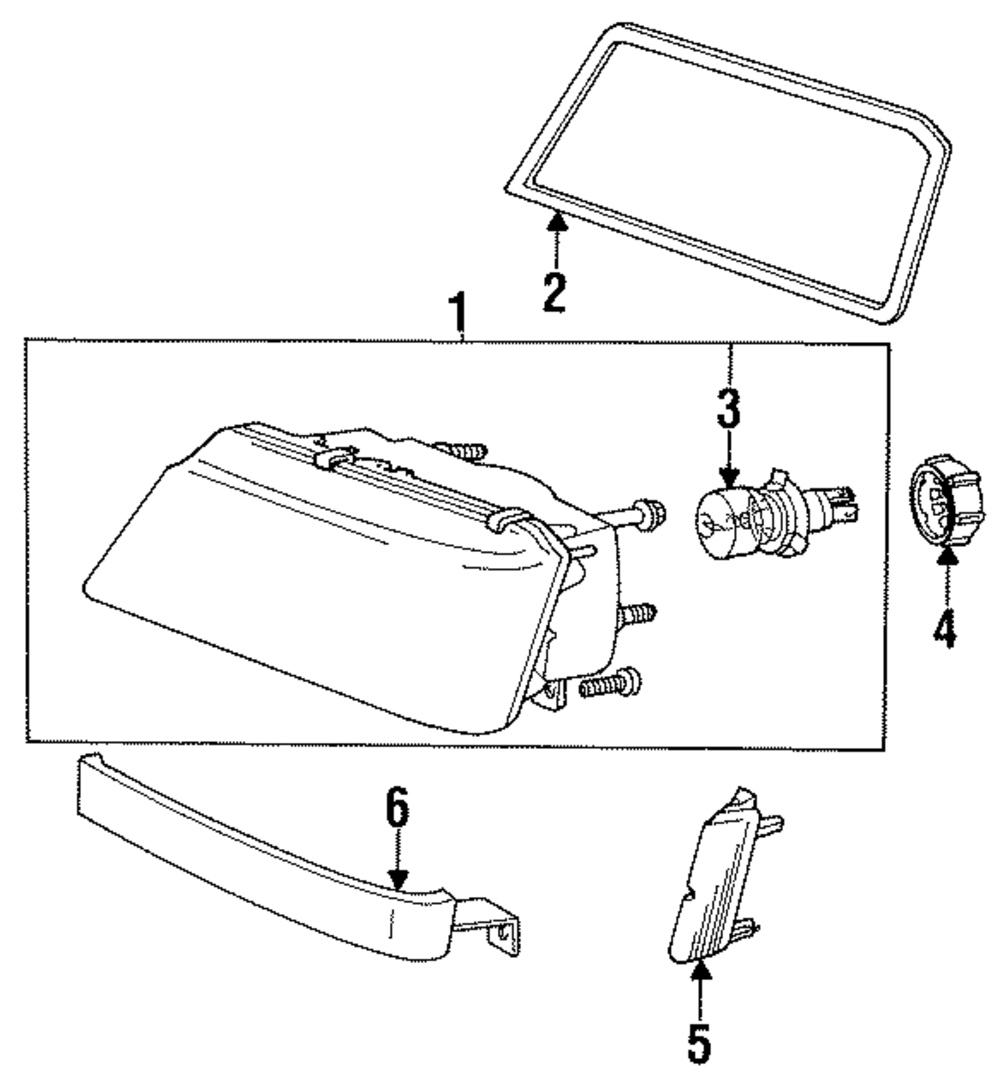 2
1
3
4
6
5