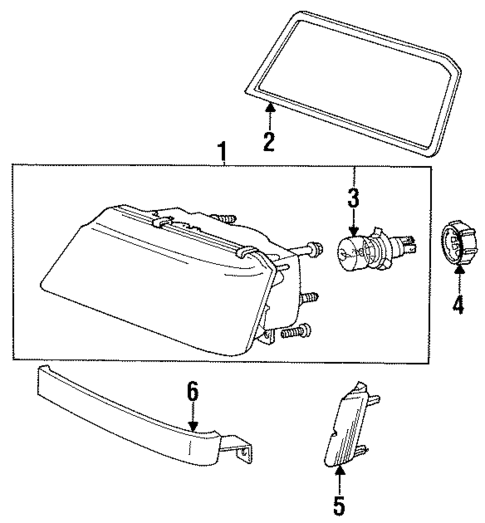 2
1
3
4
6
5