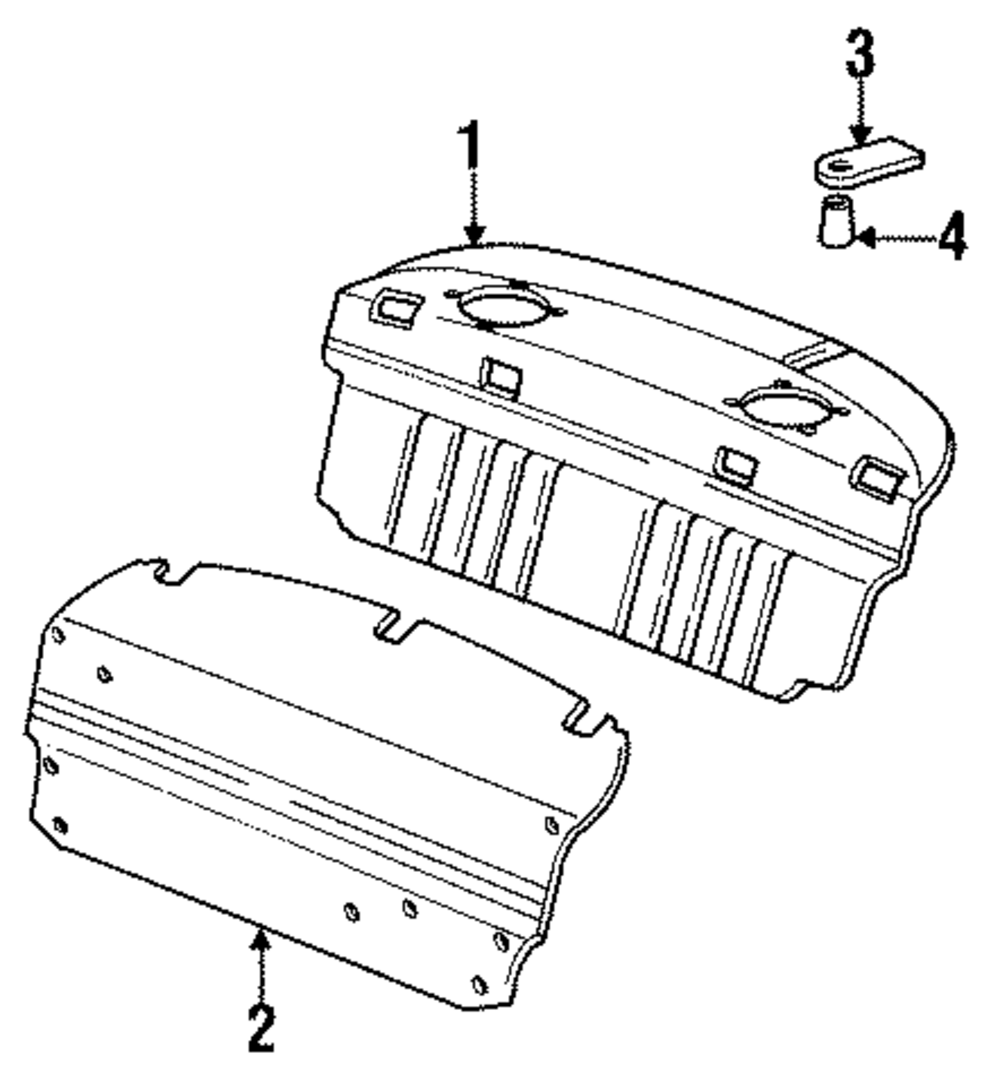 3
1
4
2