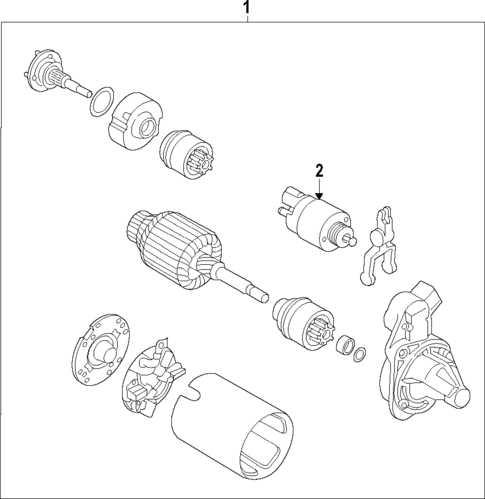 1

2