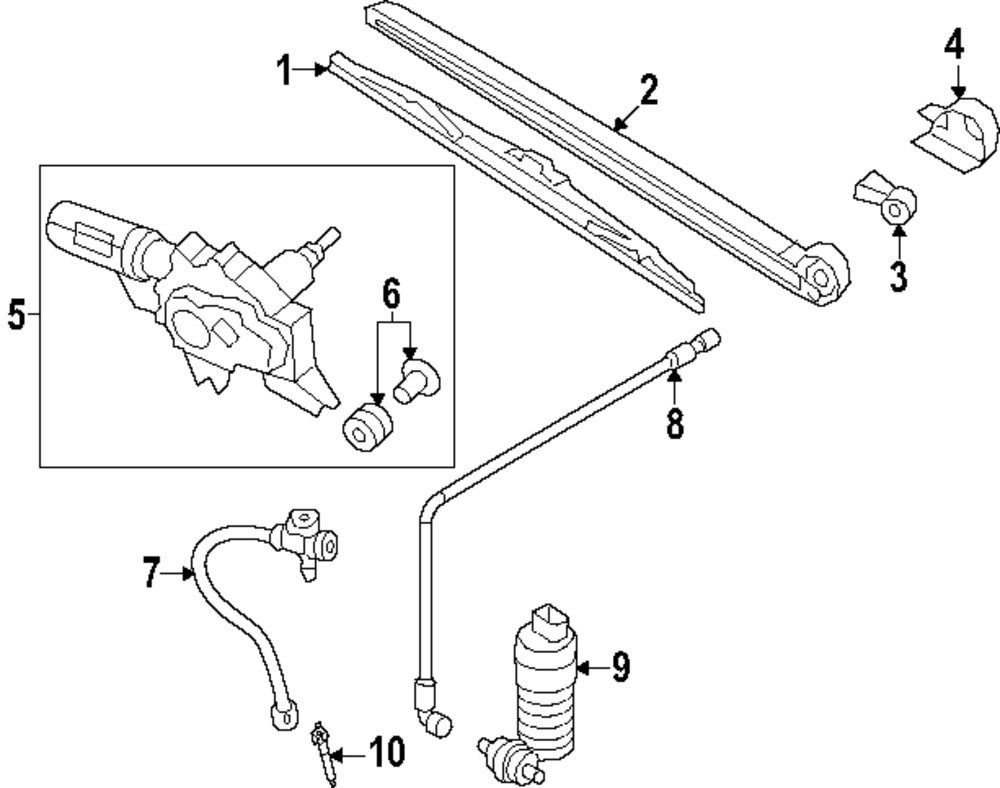 1
2
4
3
5
6
8
7
9
10