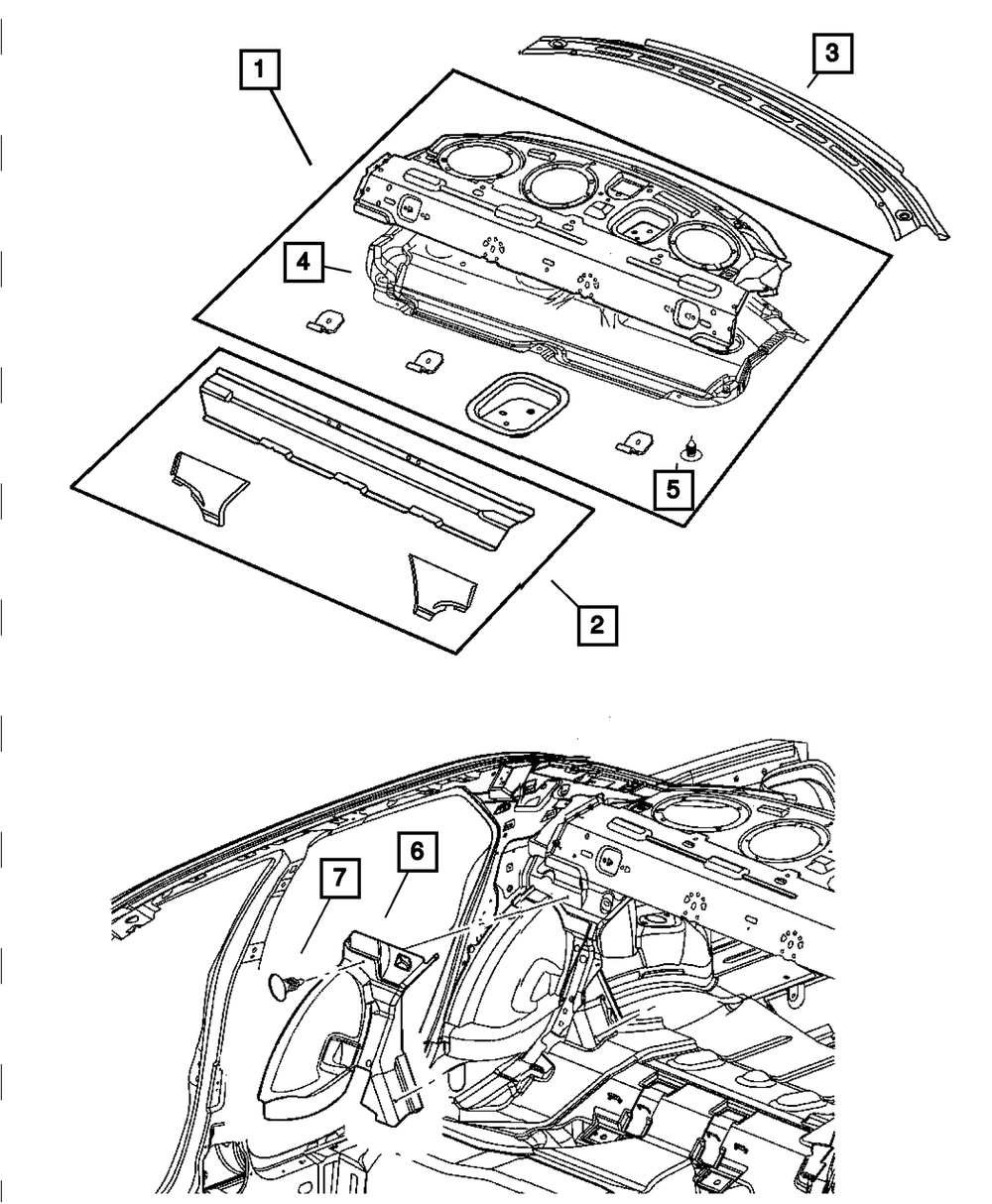 1
3
4
5
2
6
7