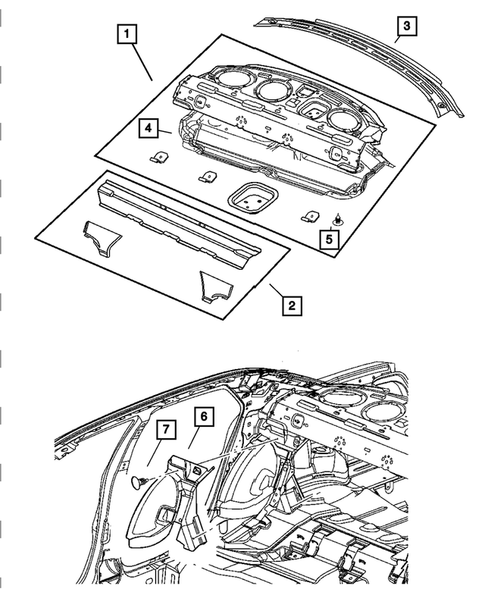 1
3
4
5
2
7
6