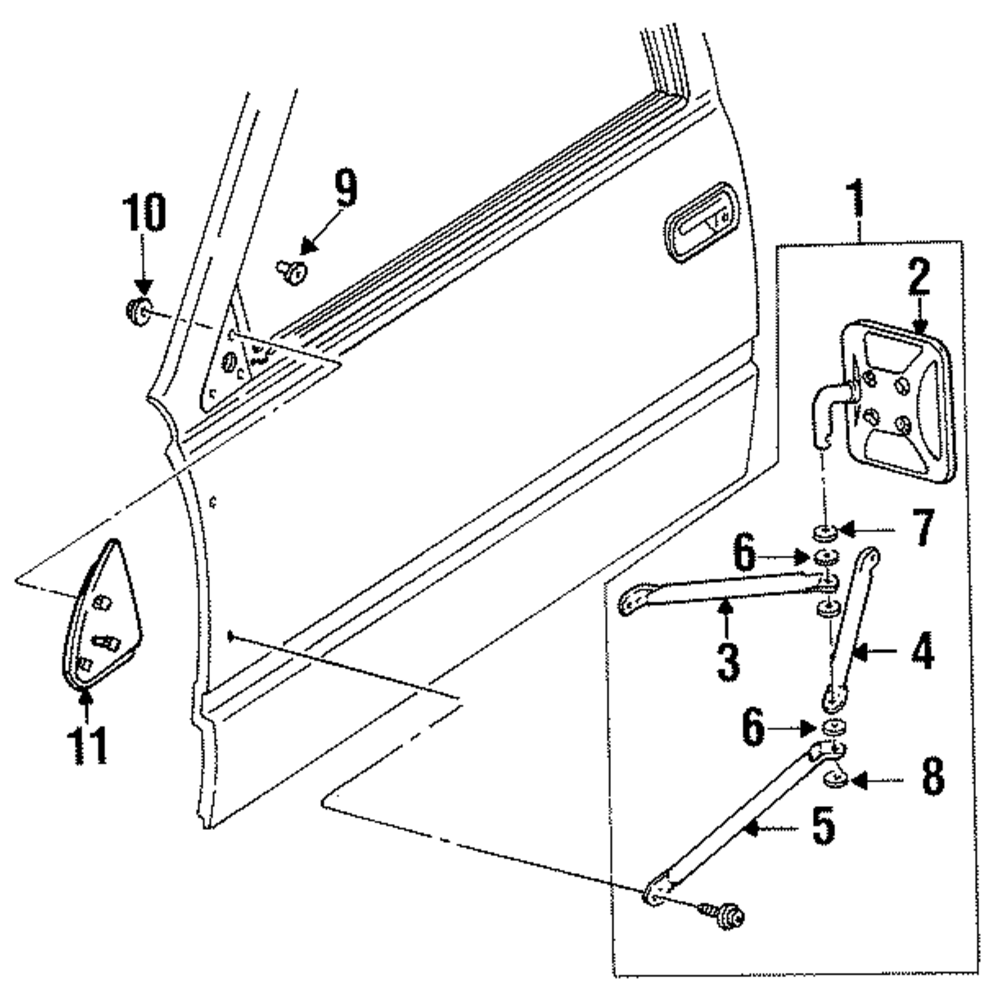 10
9
1
2
7
6
3
4
6
8
5
11