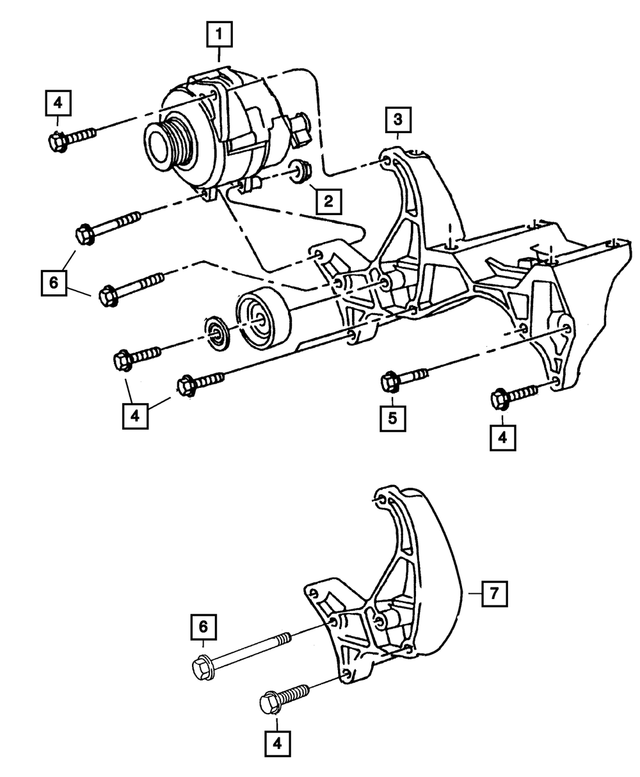 1
4
3
2
6
4
5
4
7
6
4