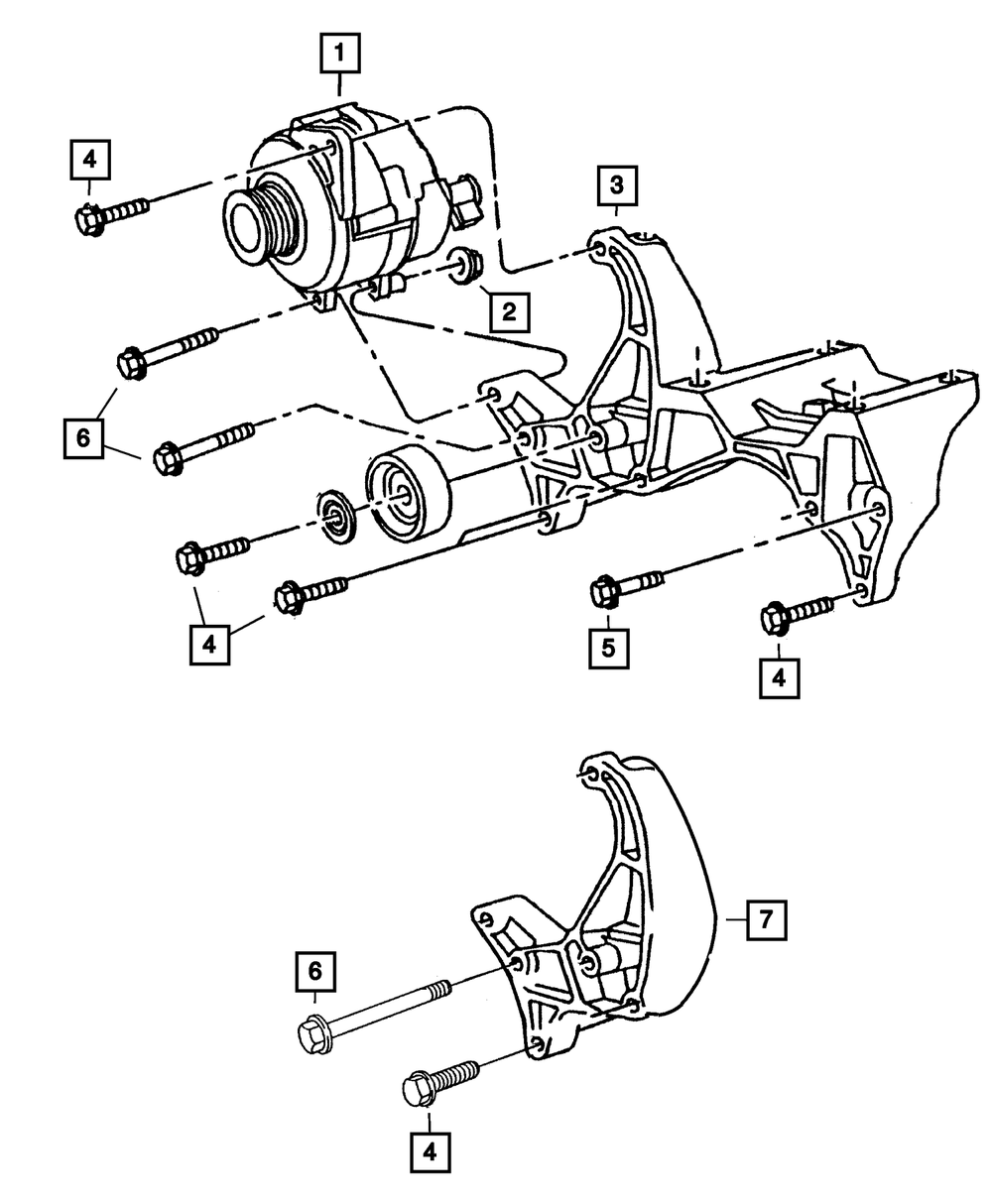 1
4
3
2
6
4
5
4
7
6
4