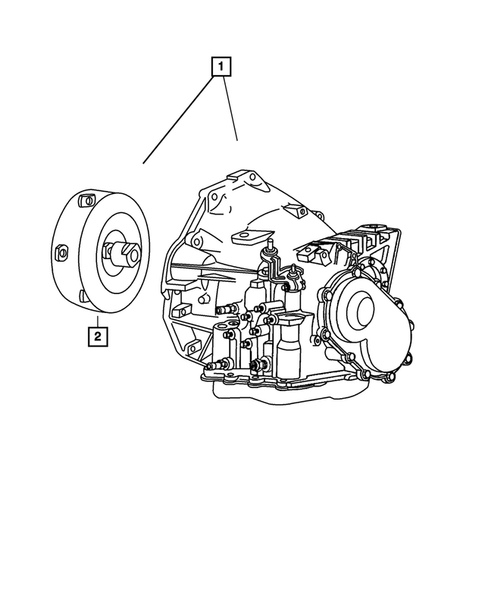 1

2