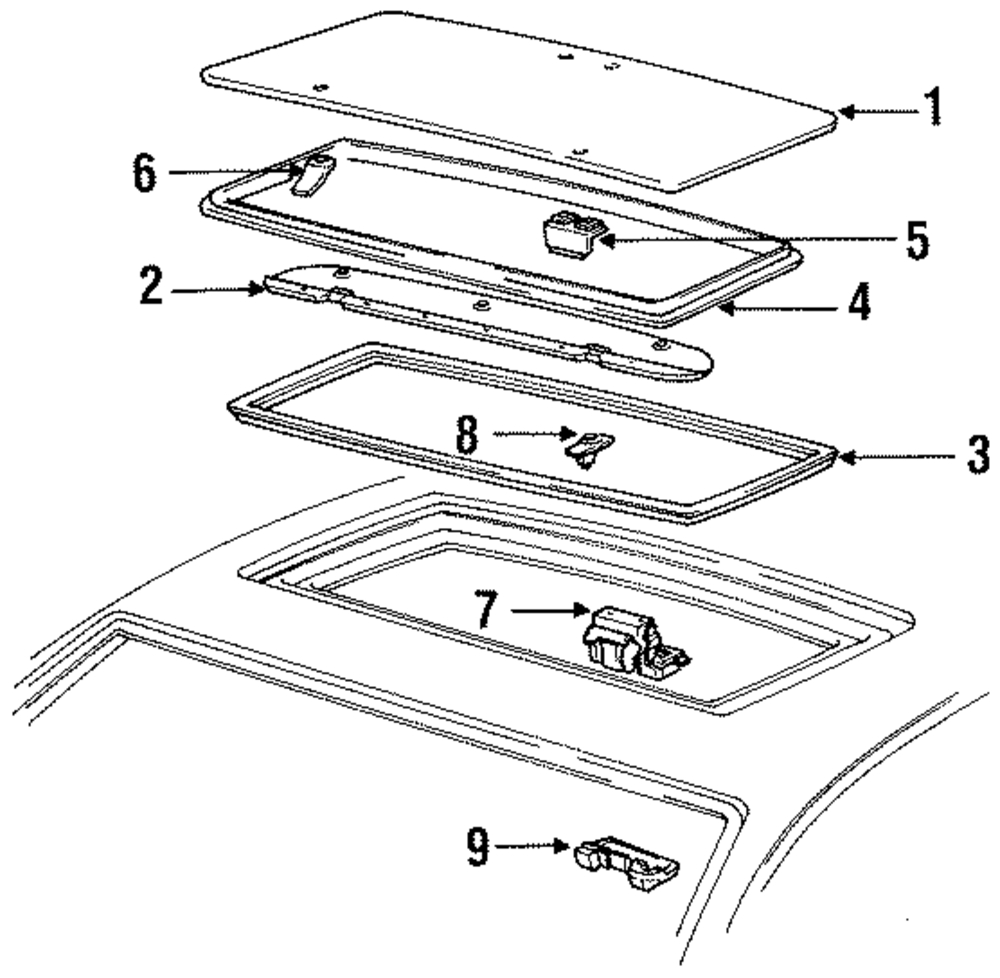 1
6
5
2
4
8
3
7
9