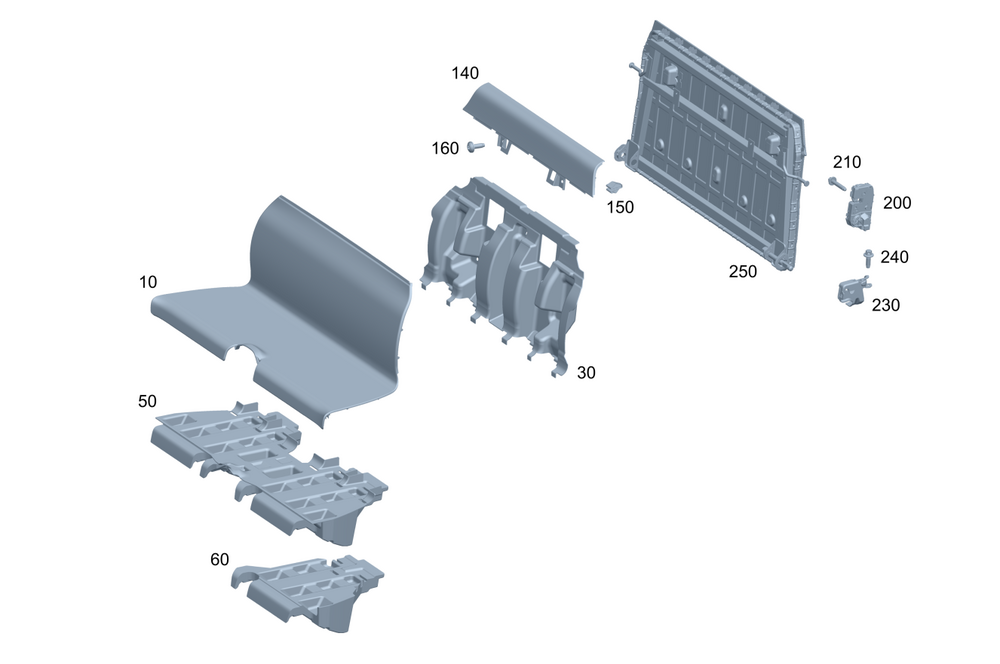 140
160
150
210
200
240
250
230
10
30
50
60