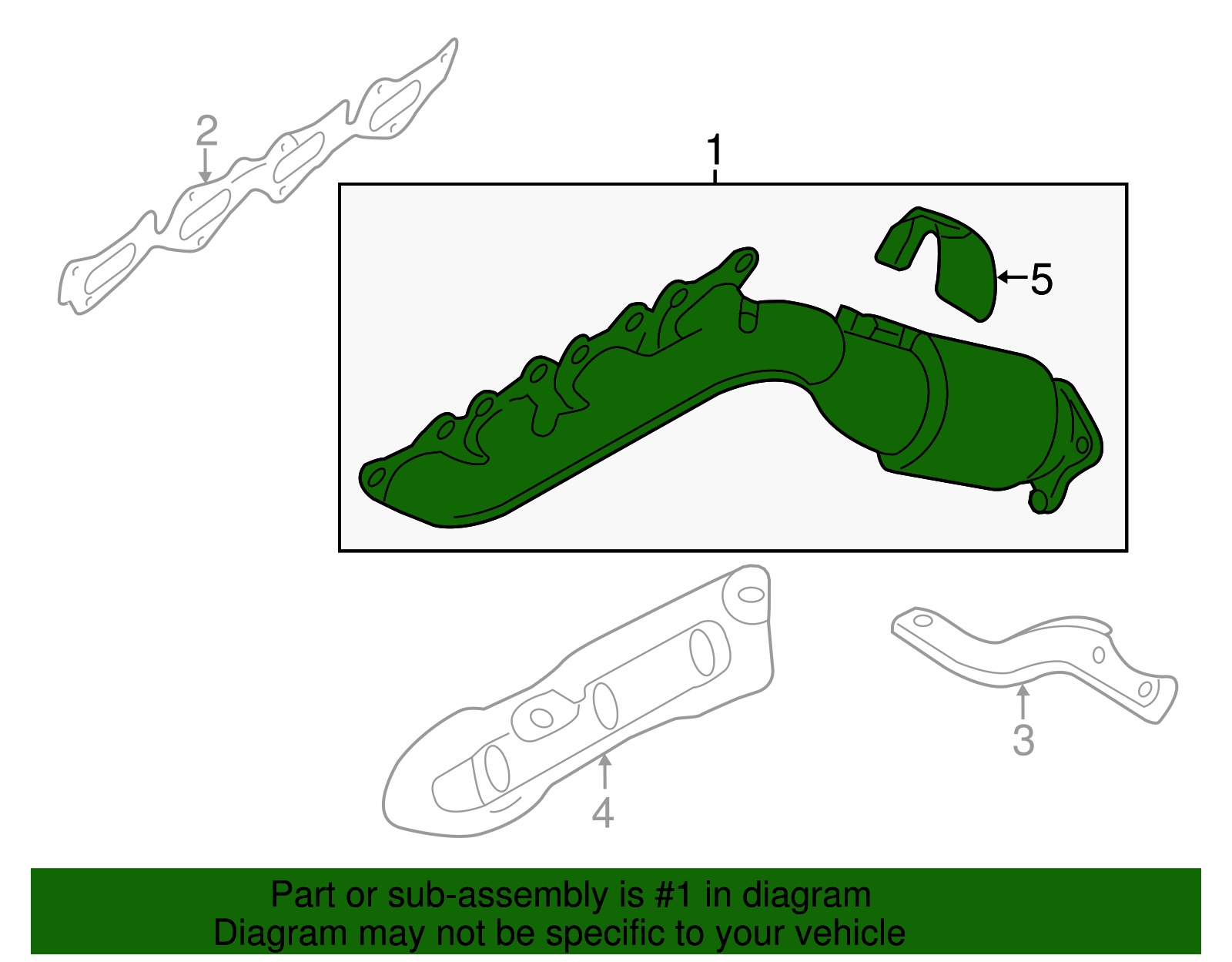 2

1

5

3

4

Part or sub-assembly is #1 in diagram
Diagram may not be specific to your vehicle