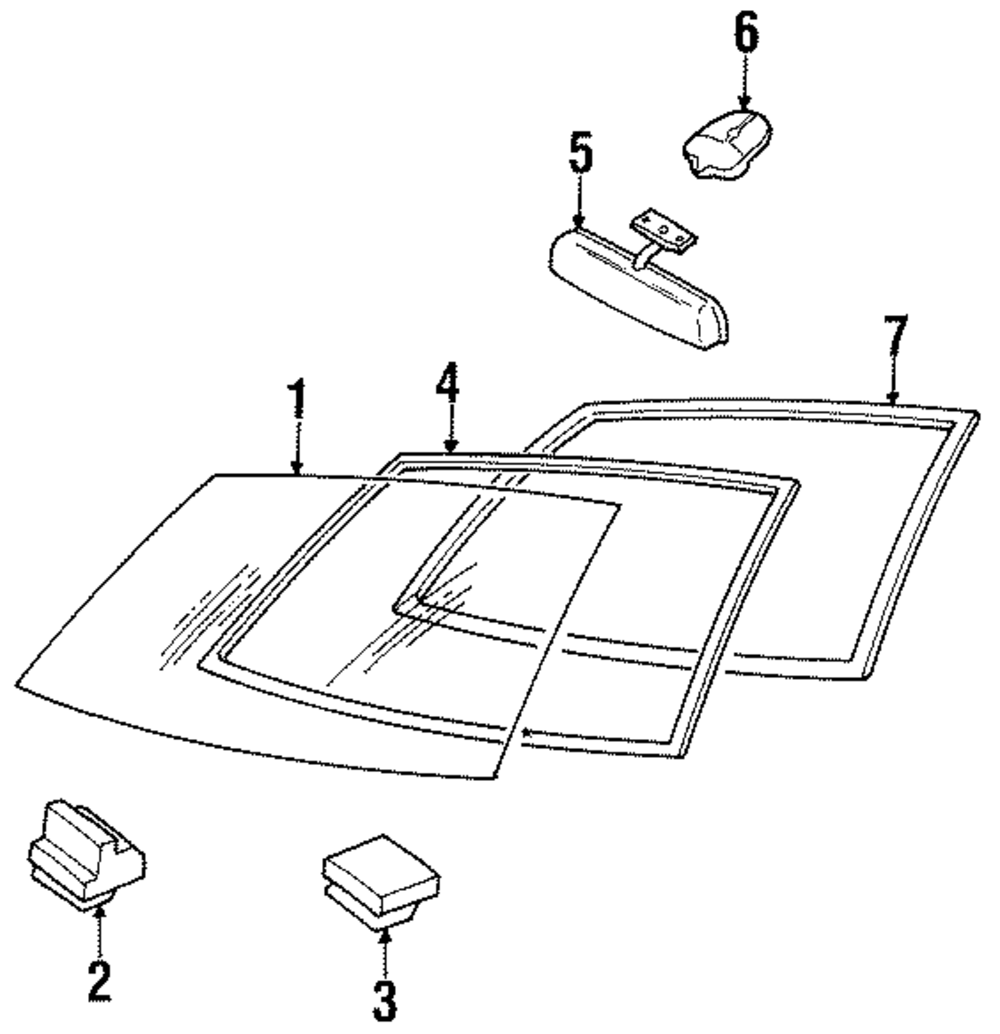 6
5
7
1
4
2
3