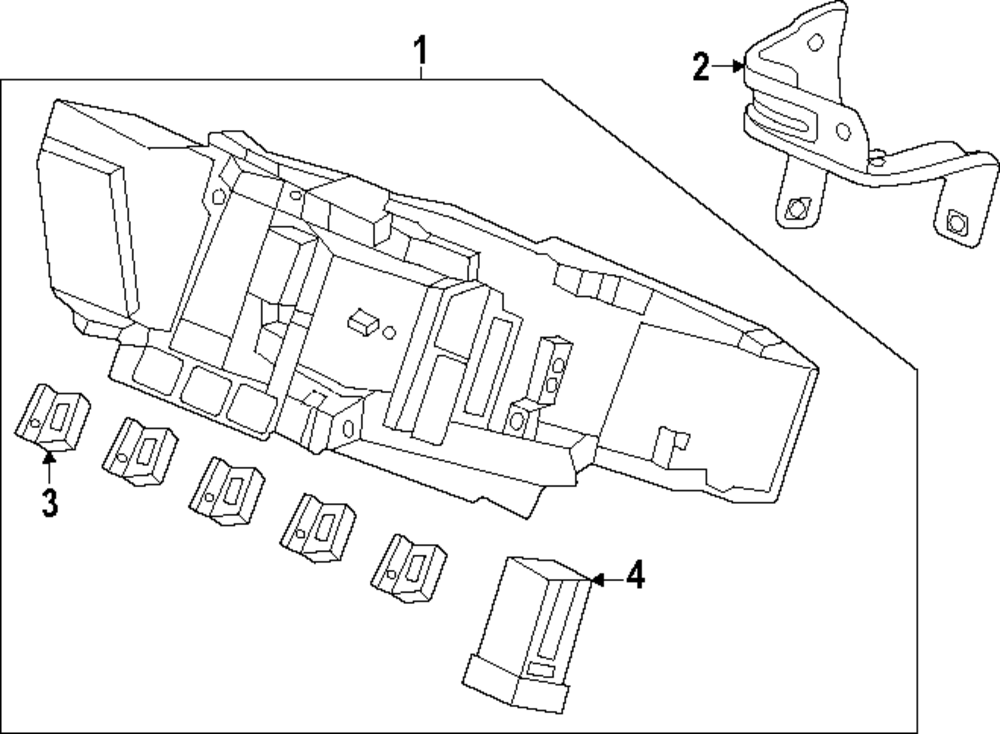 1
2
3
4