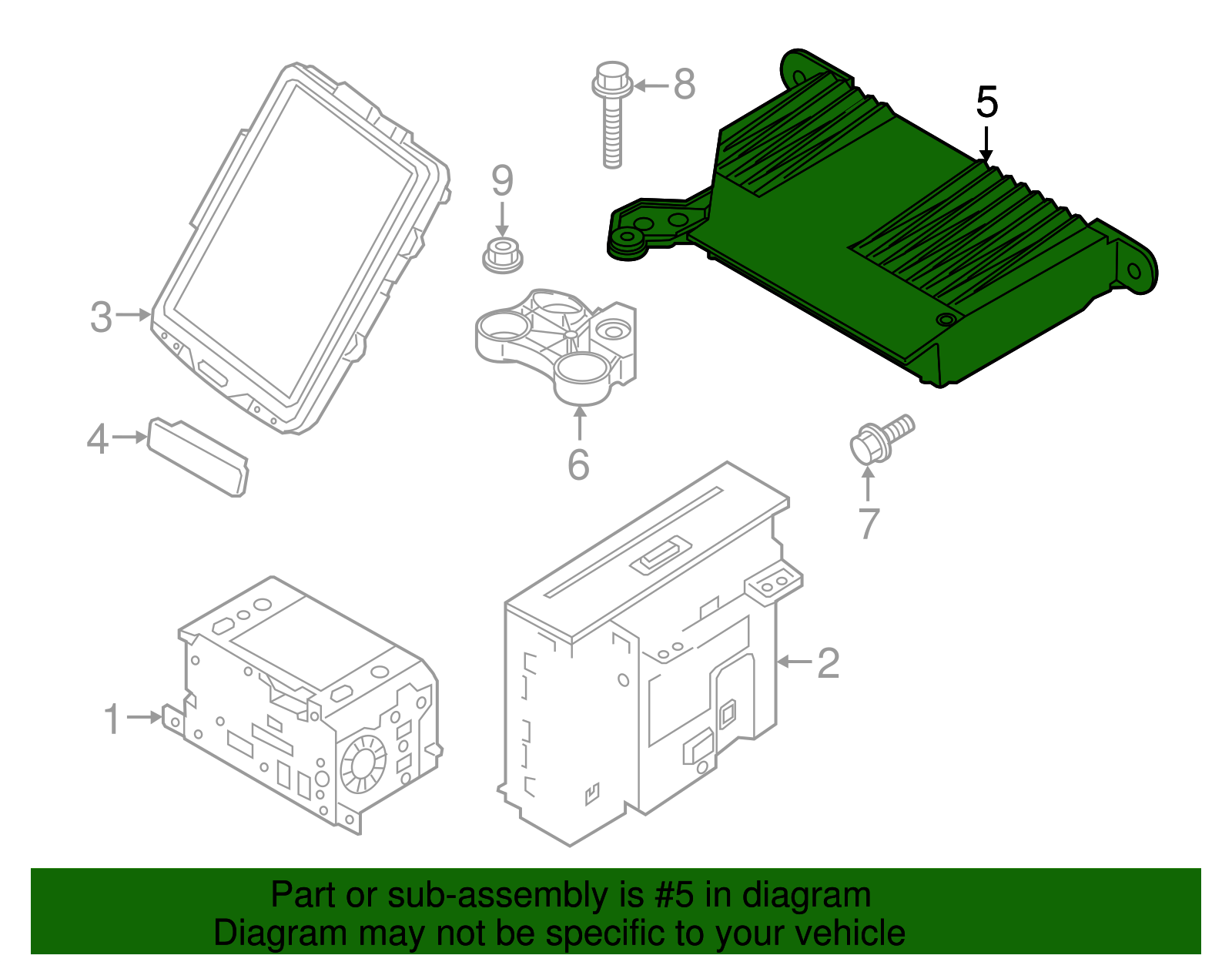 8
5
9
3
4
6
7
2
1

Part or sub-assembly is #5 in diagram
Diagram may not be specific to your vehicle