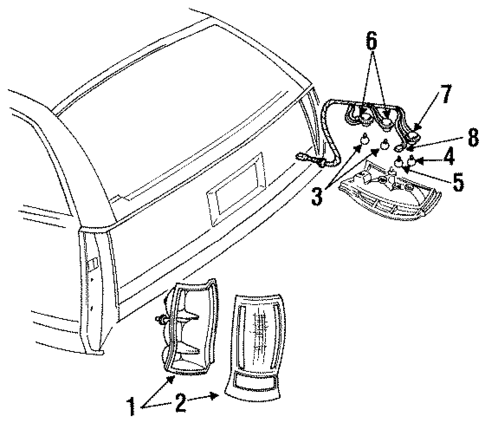 6
7
8
4
5
3
1
2