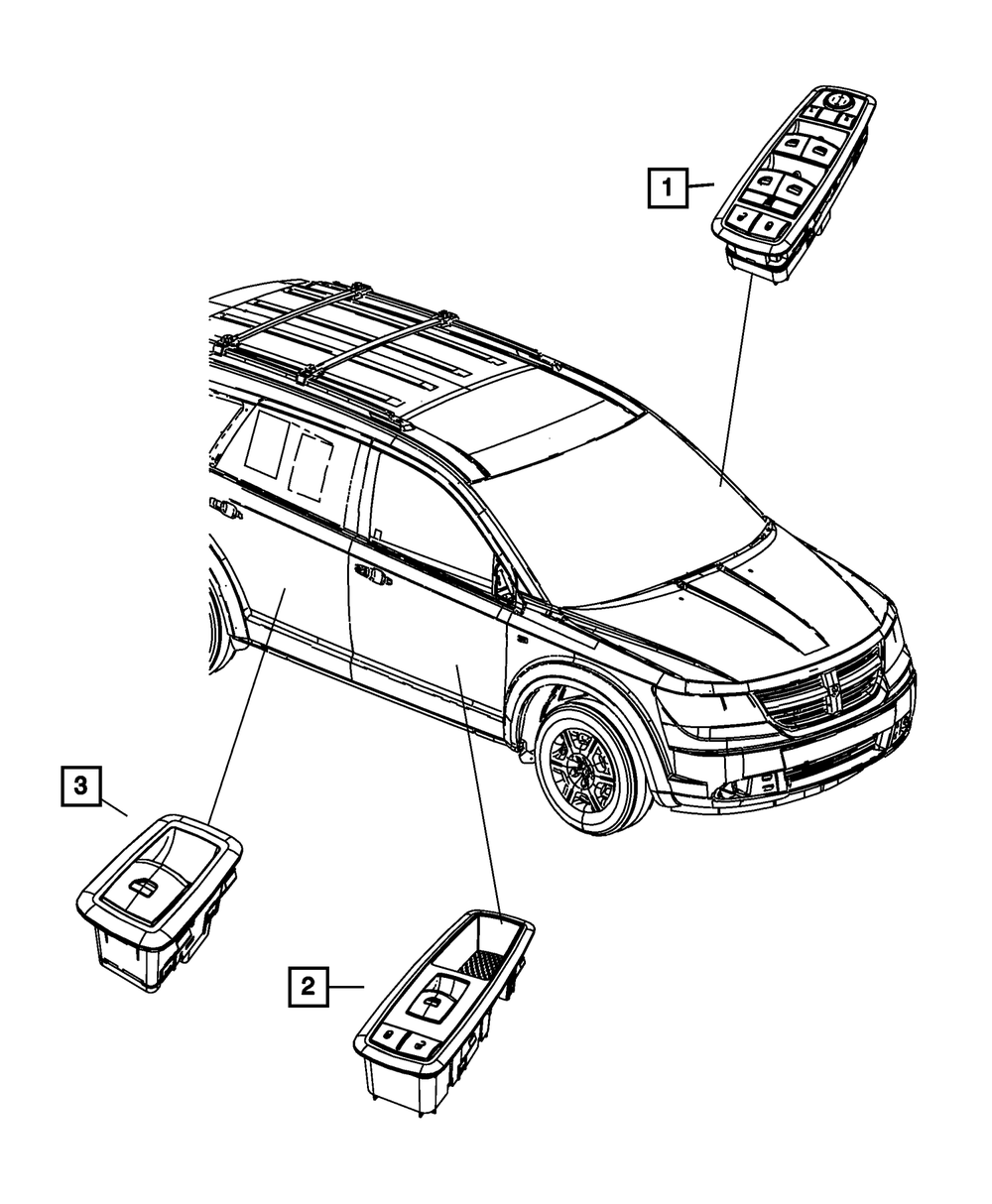 1

3

2