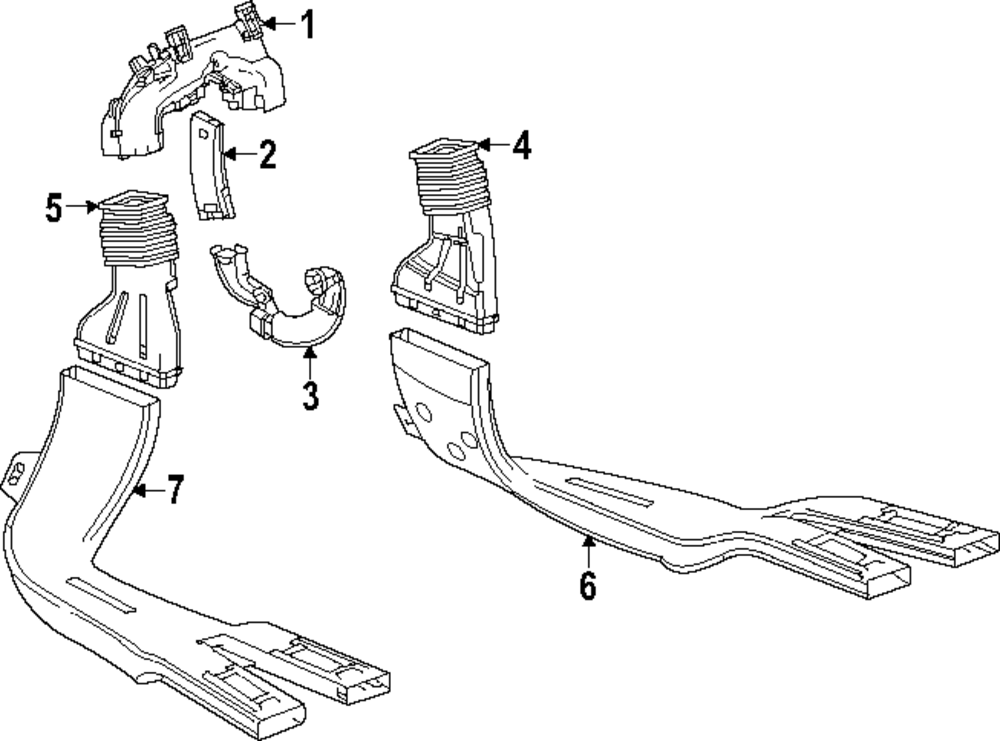 1
2
4
5
3
7
6