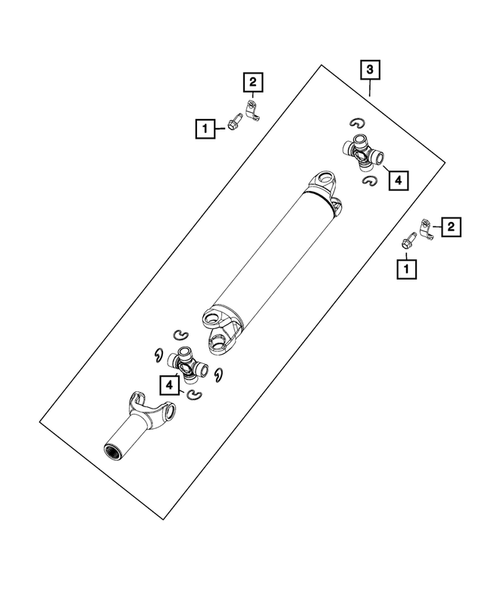 3
2
1
4
2
1
4