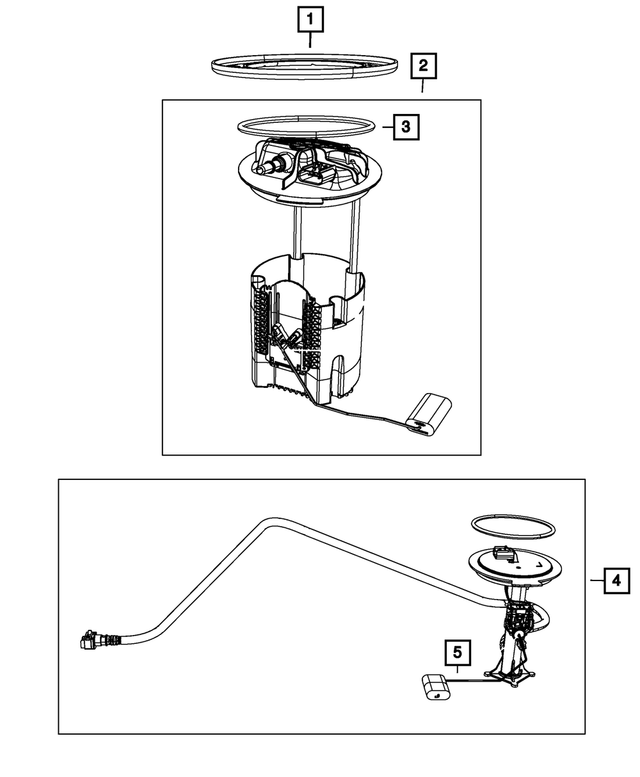 1
2
3
4
5