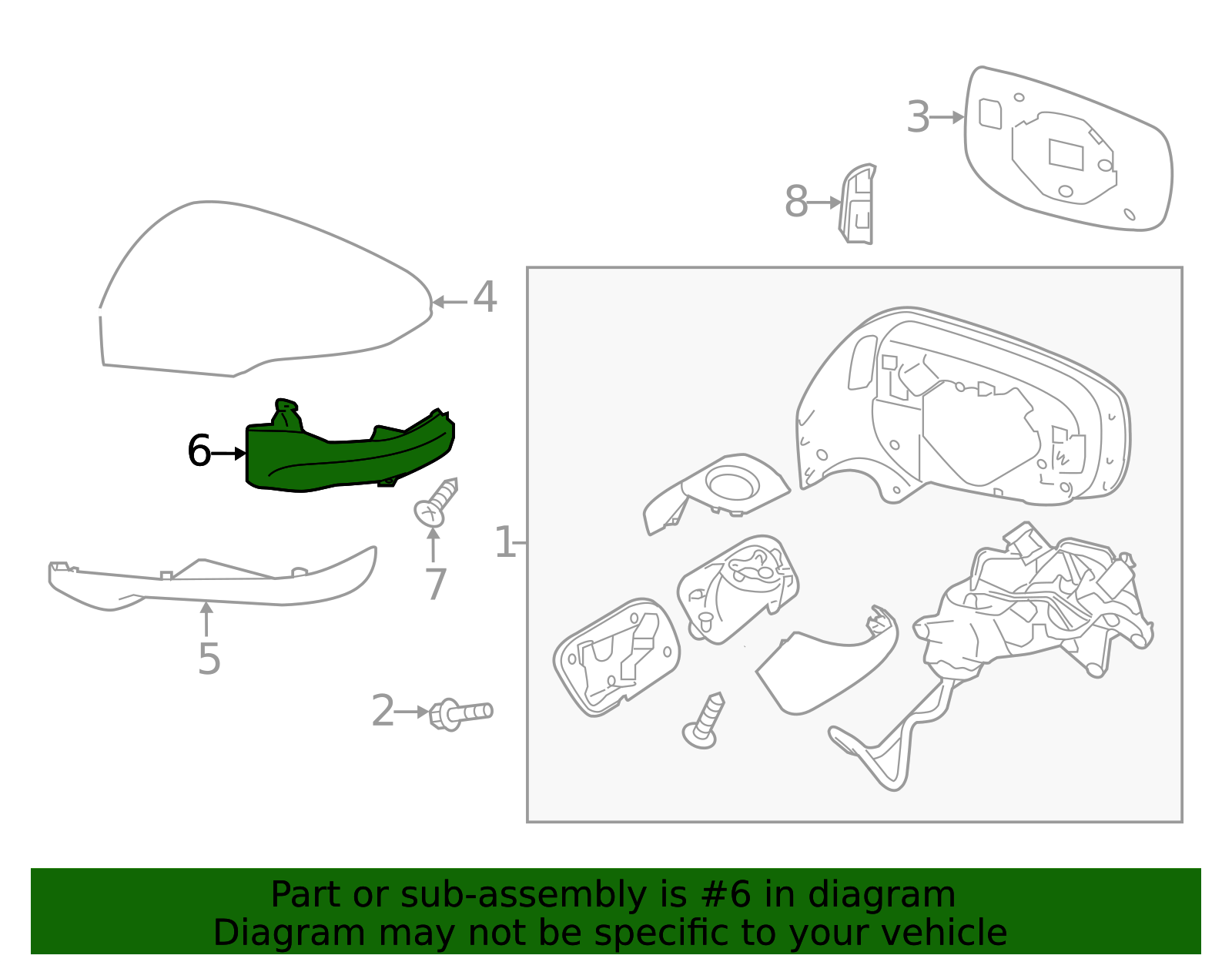 3
8
4
6
7
1
5
2

Part or sub-assembly is #6 in diagram
Diagram may not be specific to your vehicle