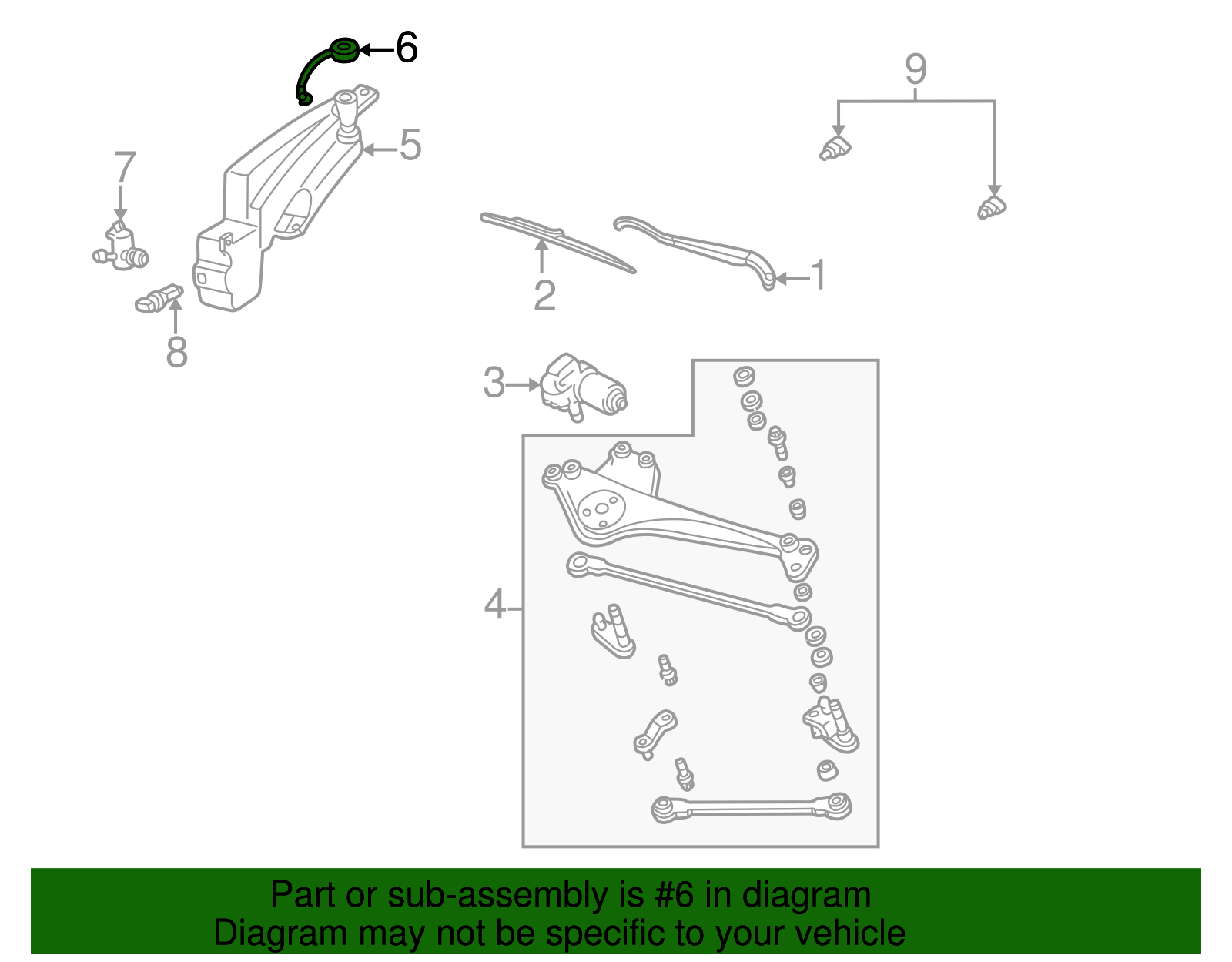 6
9
5
7
2
1
8
3
4

Part or sub-assembly is #6 in diagram
Diagram may not be specific to your vehicle