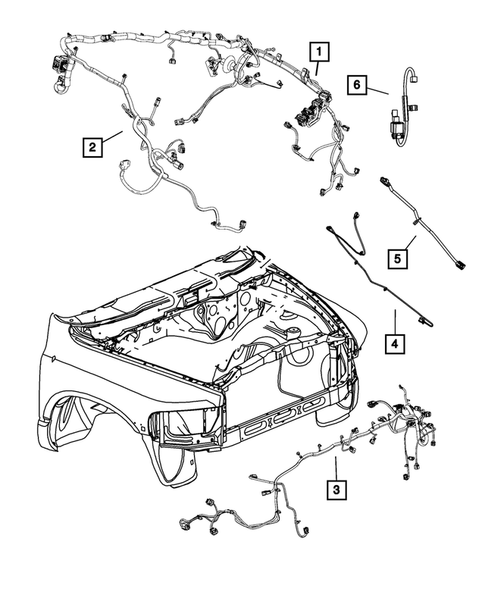 1
6
2
5
4
3