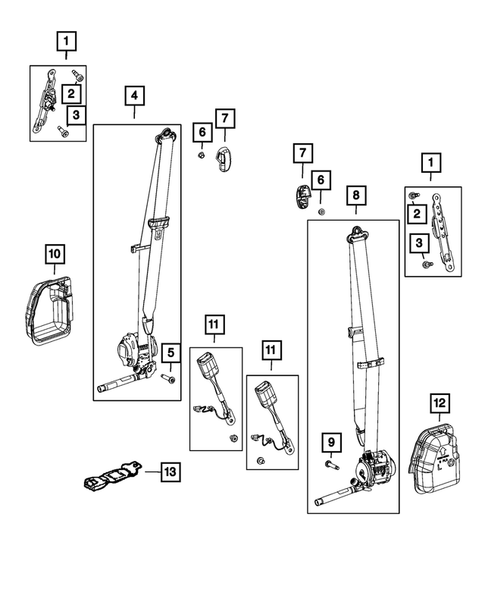 1
2
3
4
6
7
7
6
8
1
2
3
10
5
11
11
12
9
13