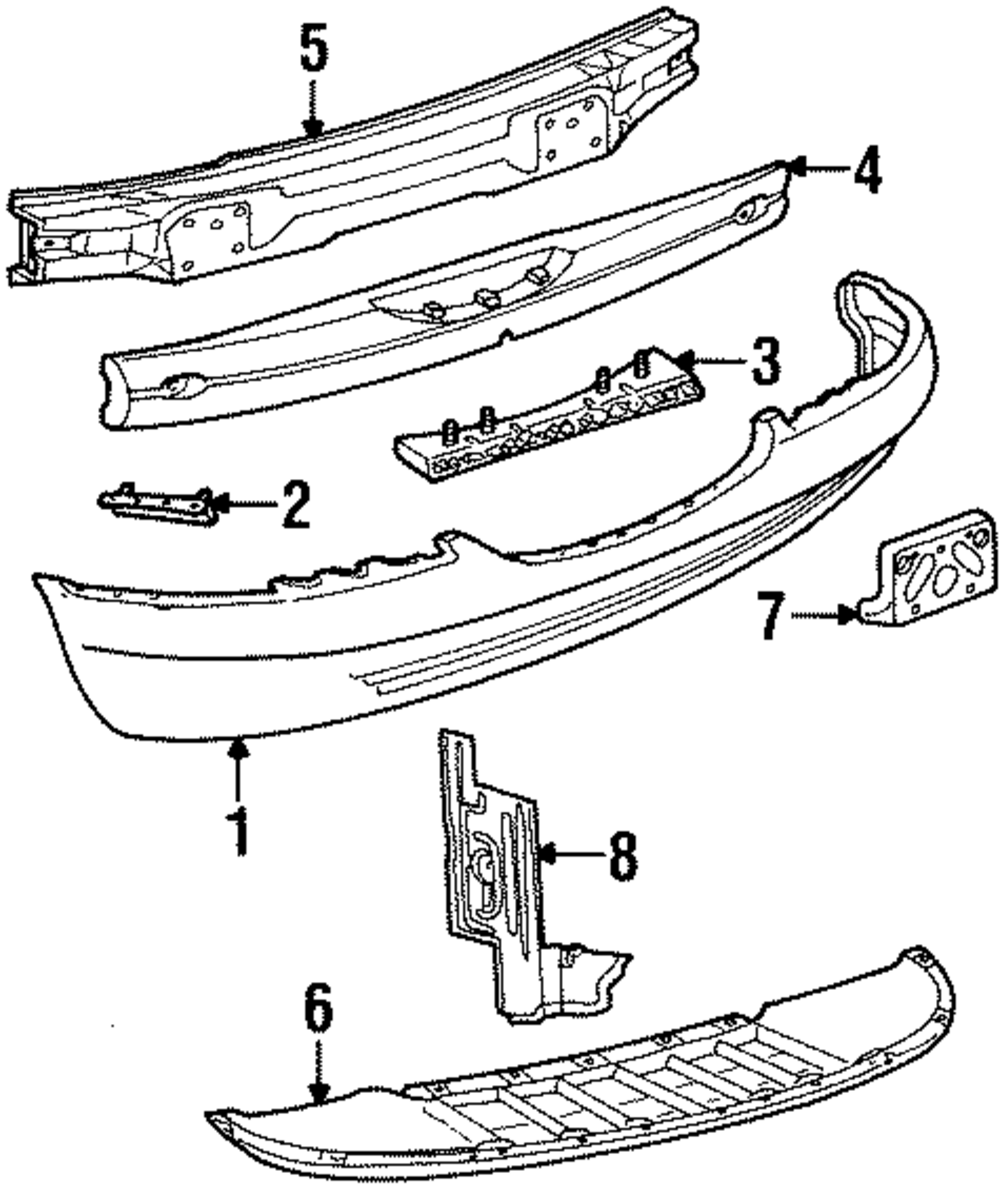 5
4
3
2
7
1
8
6