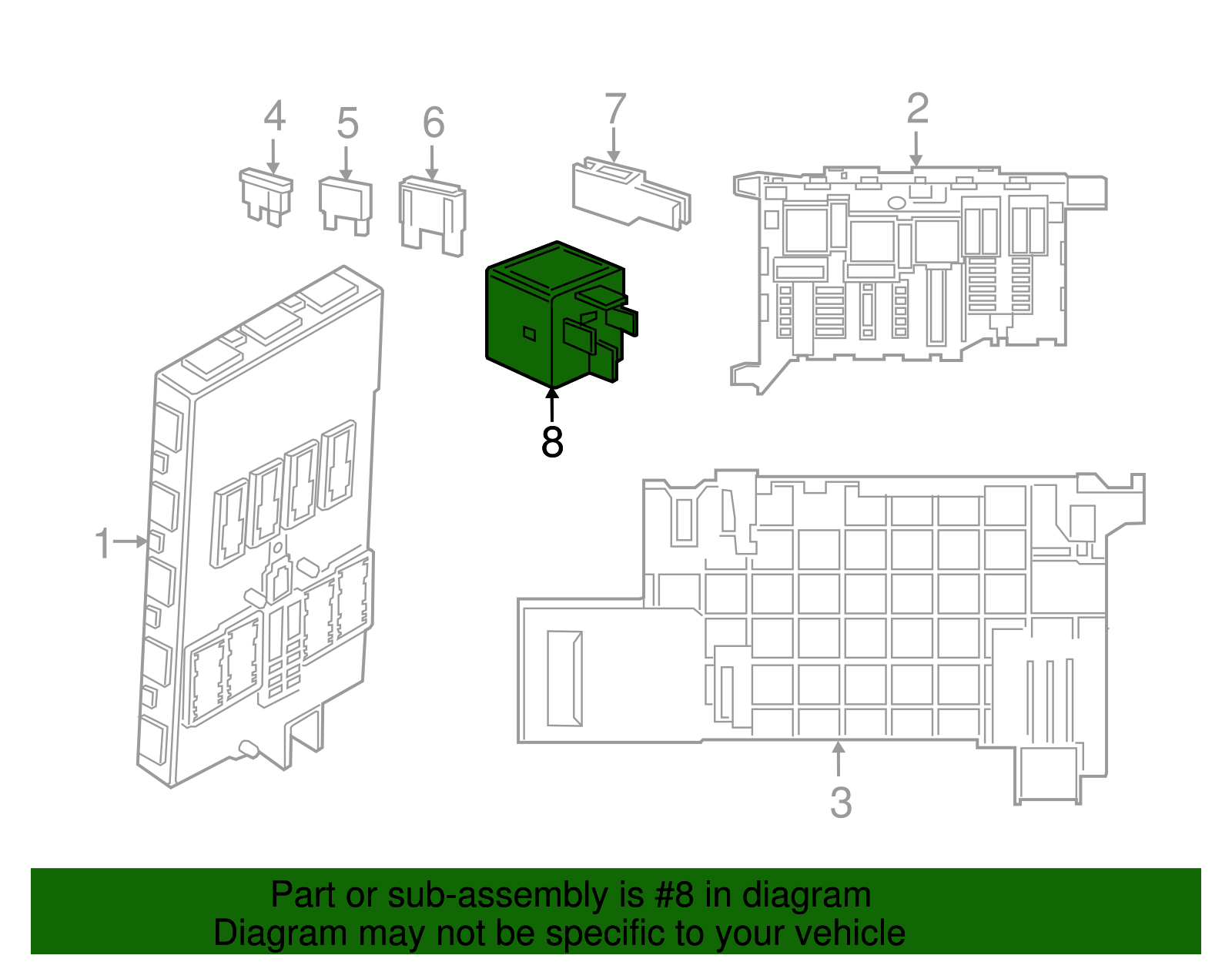 4
5
6
7
2
8
1
3

Part or sub-assembly is #8 in diagram
Diagram may not be specific to your vehicle