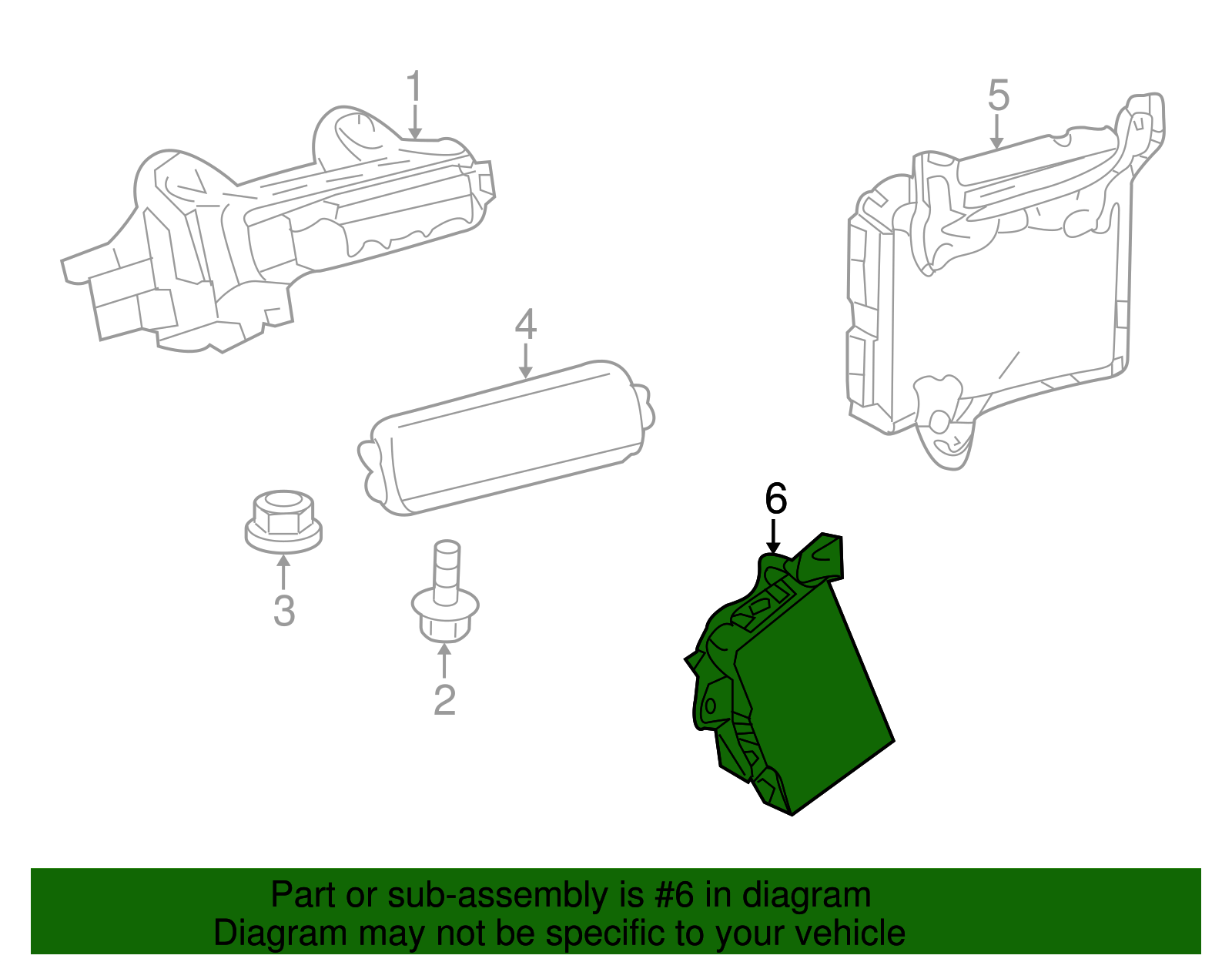 1

5

4

3

2

6

Part or sub-assembly is #6 in diagram
Diagram may not be specific to your vehicle