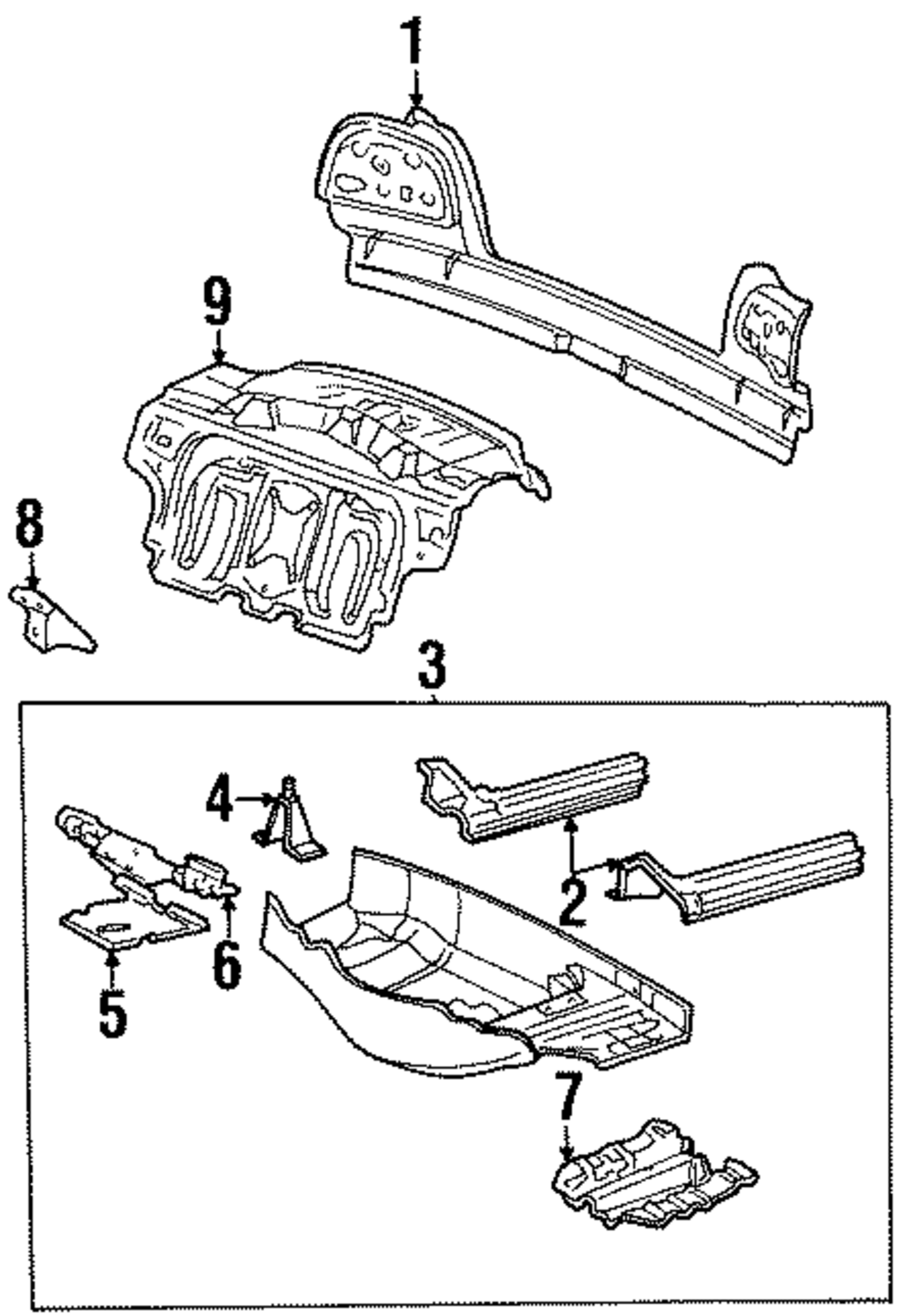 1
9
8
3
4
2
6
5
7