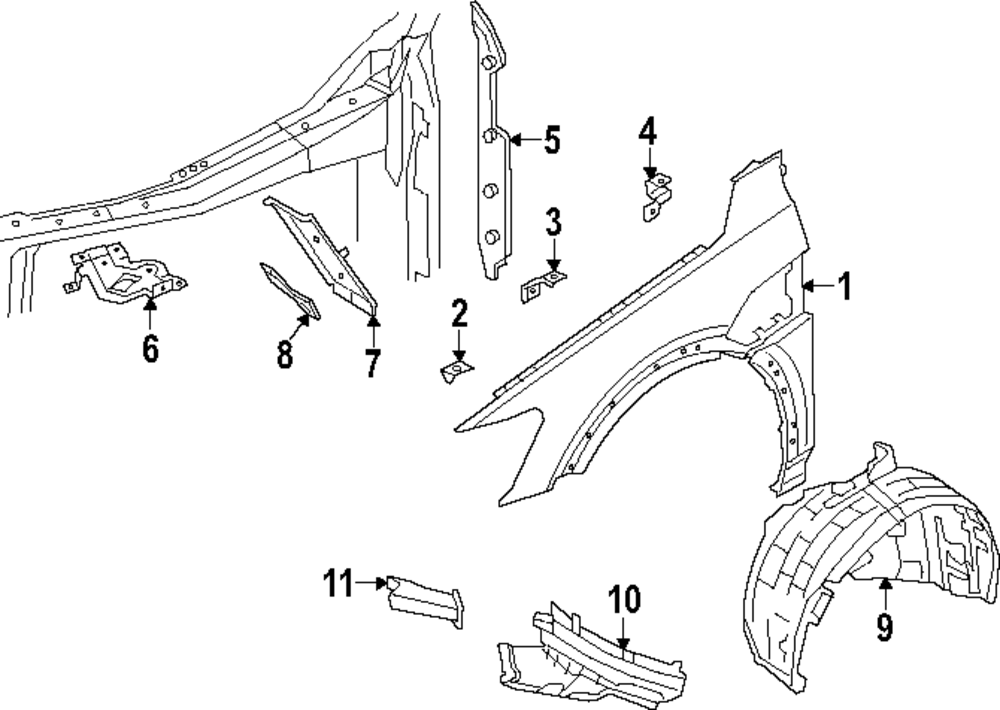 5
4
3
1
6
8
7
2
11
10
9