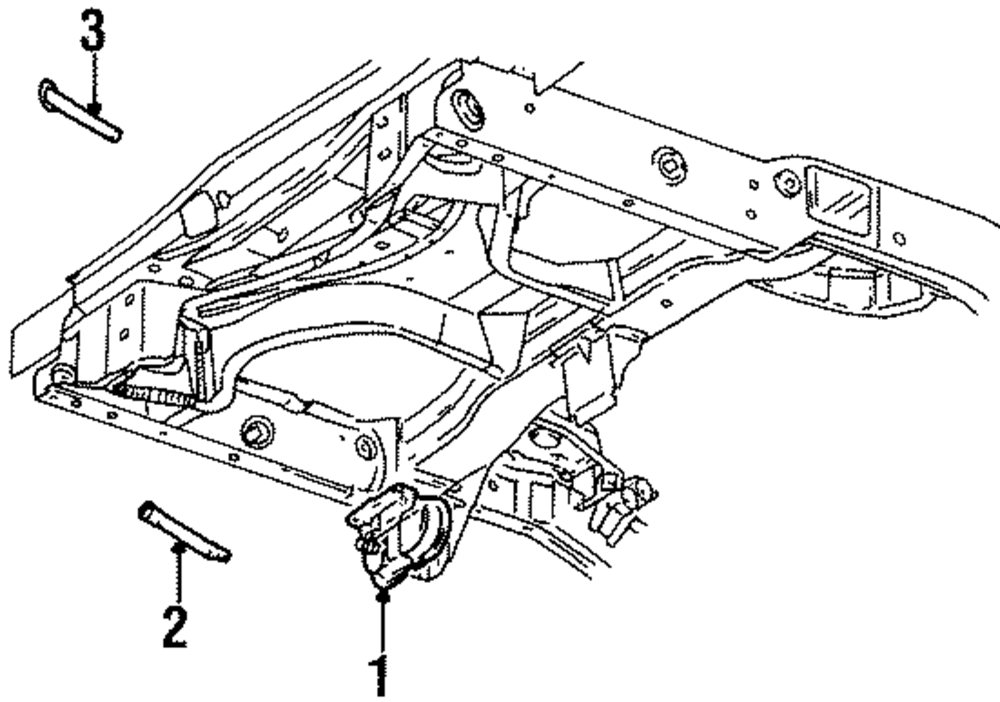 3

2

1