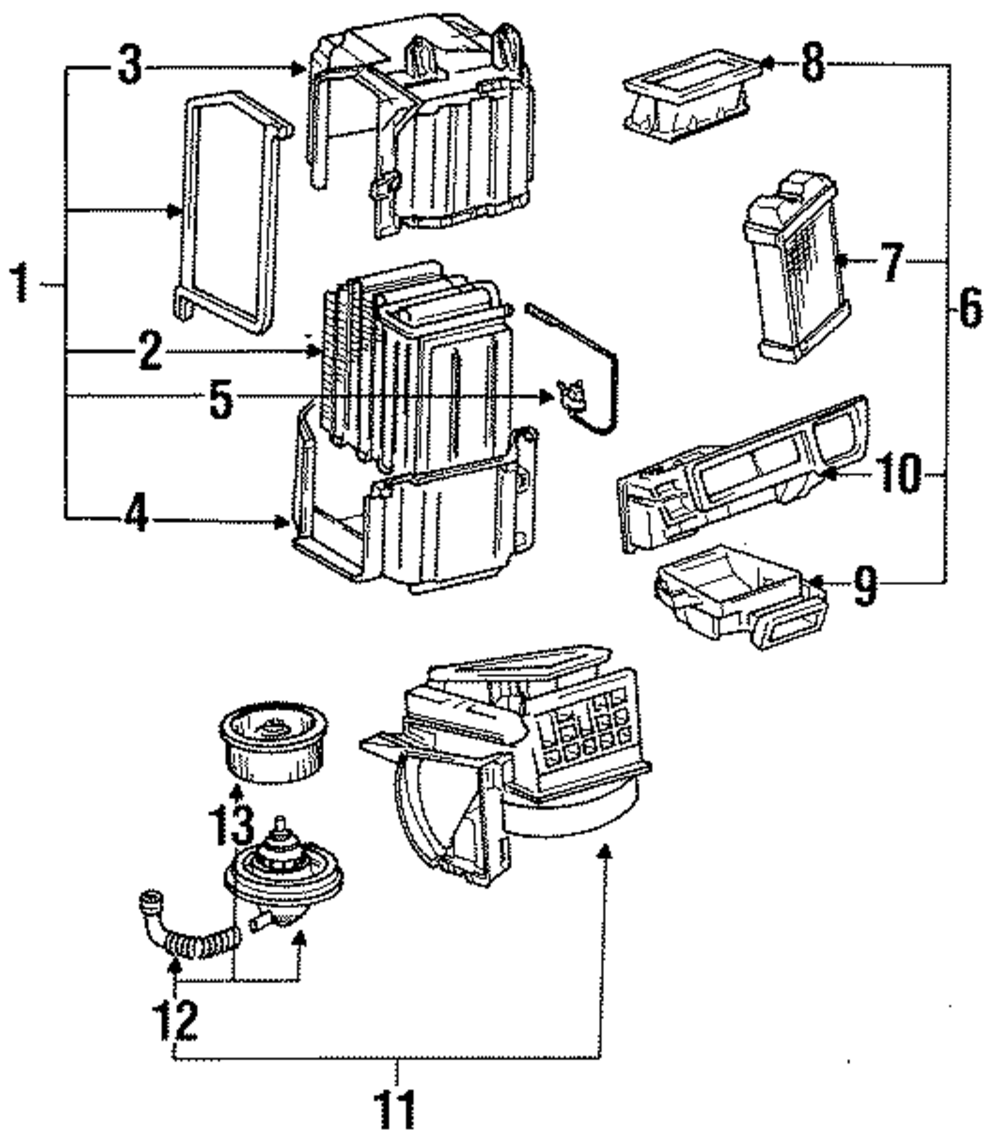 3
8
1
7
6
2
5
10
4
9
13
12
11