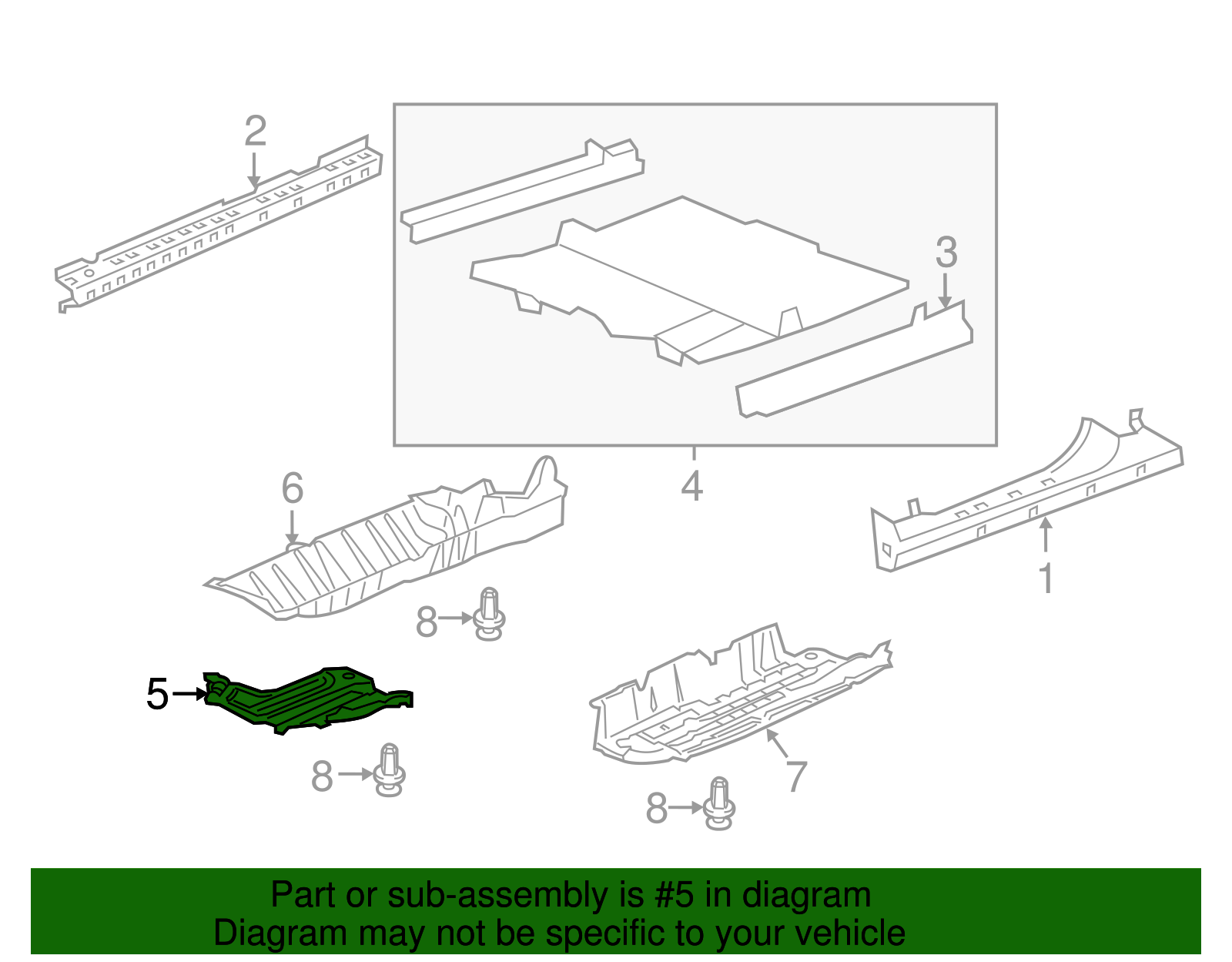 2

3

4

6

1

8

5

8

7

8

Part or sub-assembly is #5 in diagram
Diagram may not be specific to your vehicle