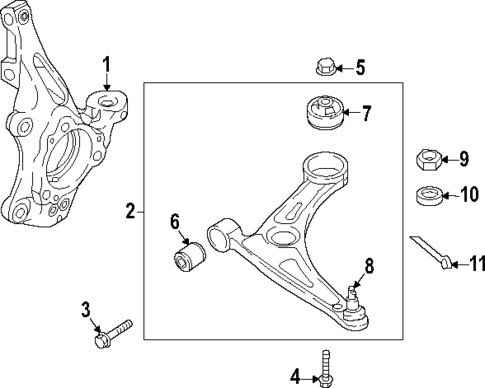 1
5
7
9
10
2
6
8
11
3
4